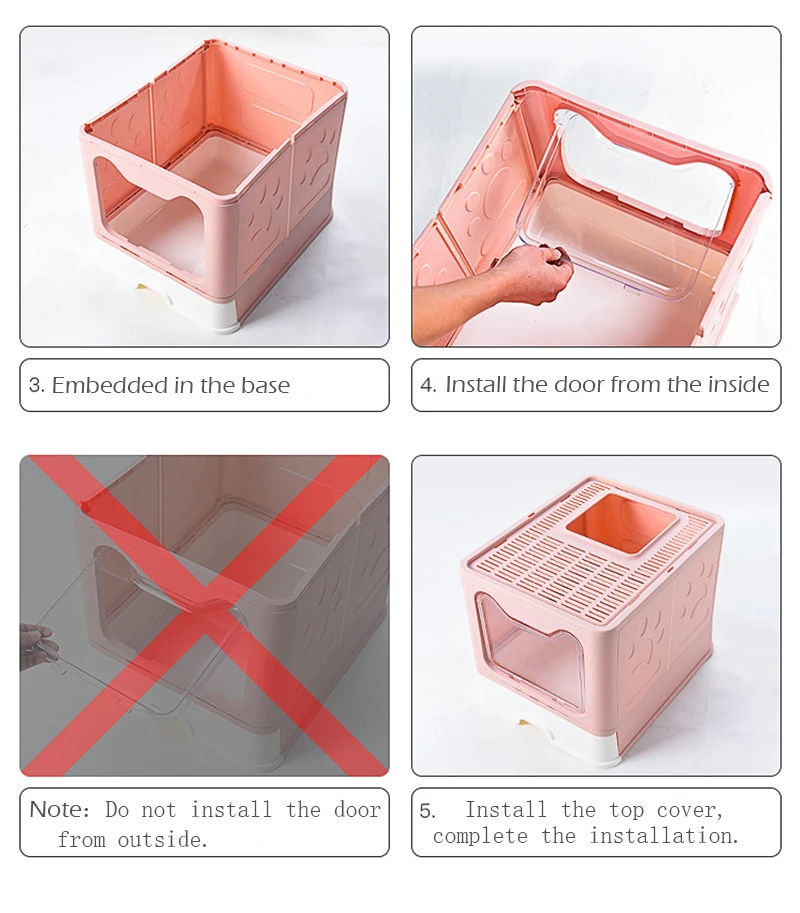 3. Embedded in the base

4. Install the door from the inside

Note: Do not install the door from outside.

5. Install the top cover, complete the installation.