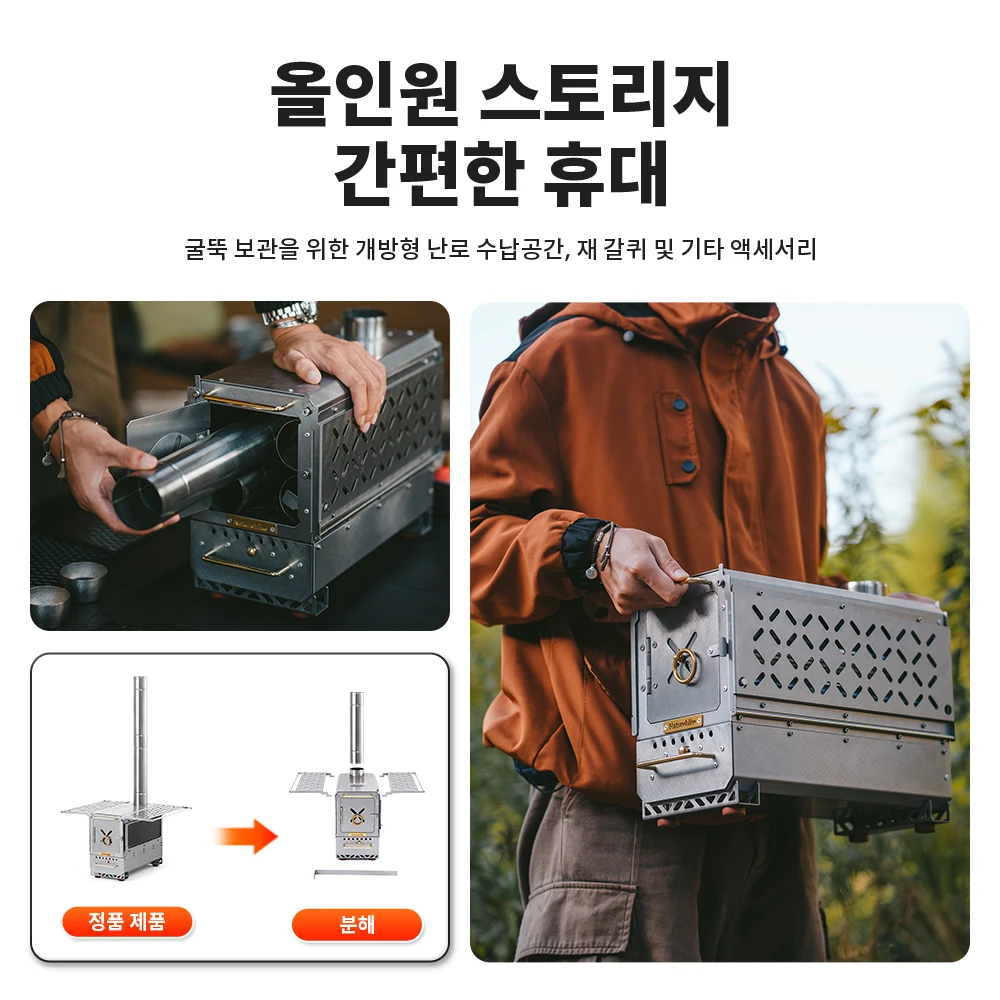 올인원 스토리지
간편한 휴대

굴뚝 보관을 위한 개방형 난로 수납공간, 재 갈퀴 및 기타 액세서리

정품 제품

분해