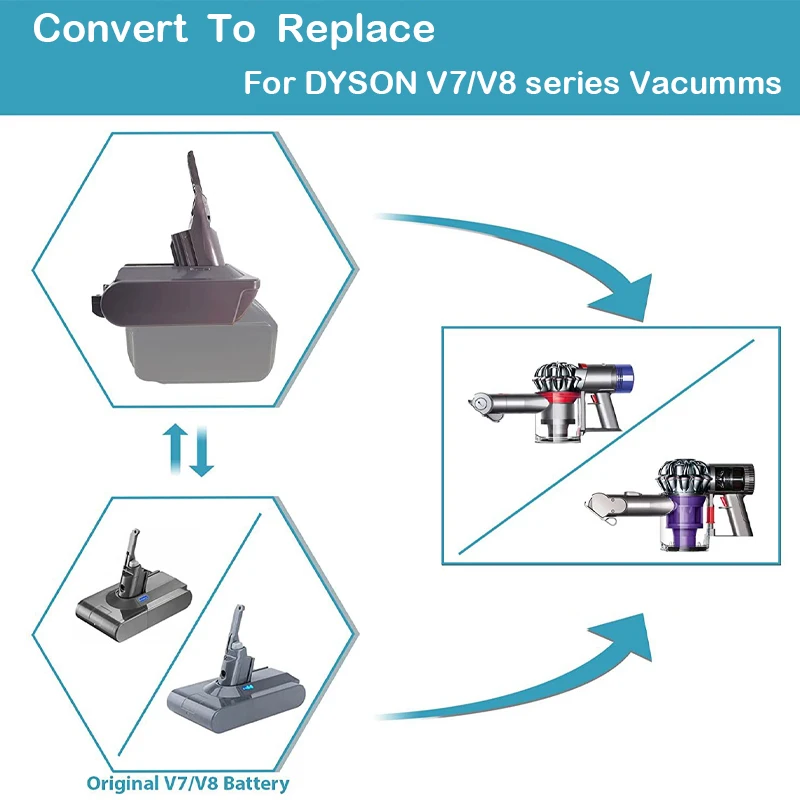 Convert To Replace

For DYSON V7/V8 series Vacumms

Original V7/V8 Battery