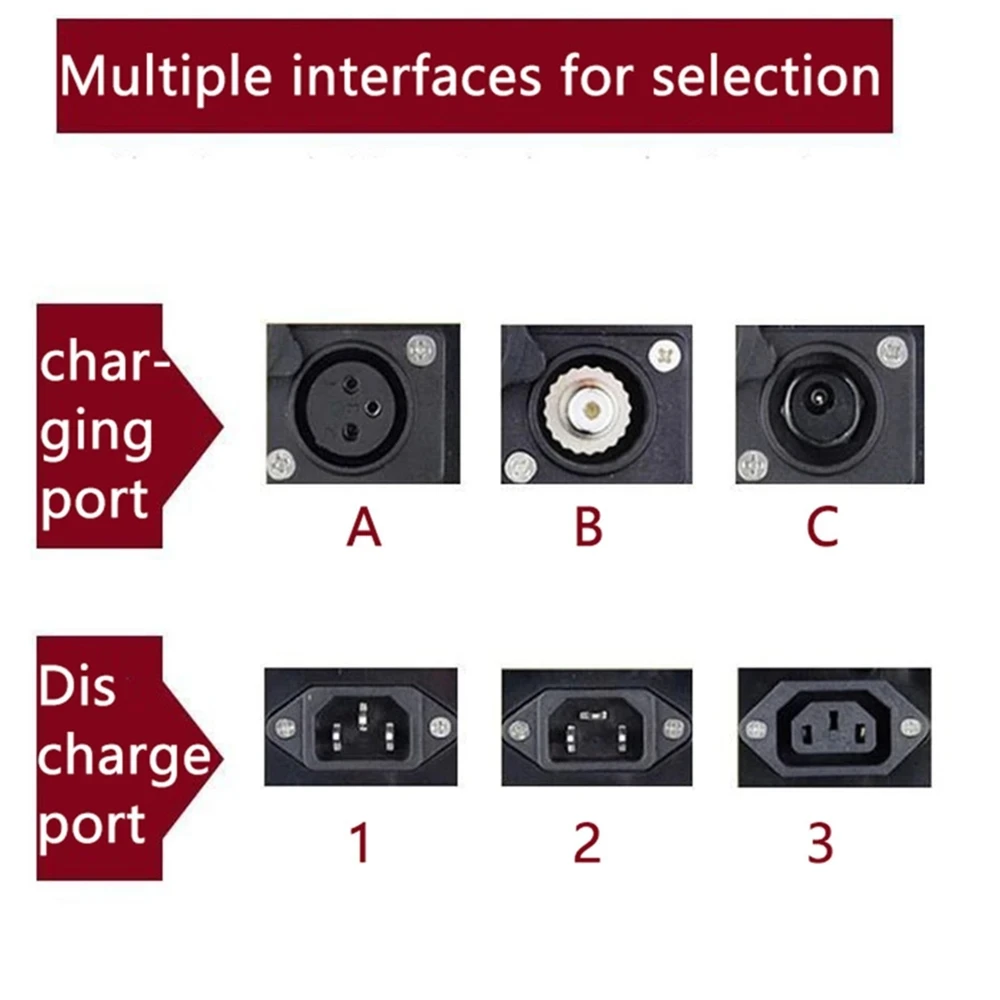 Multiple interfaces for selection

charging port

A

B

C

Dis charge port

1

2

3