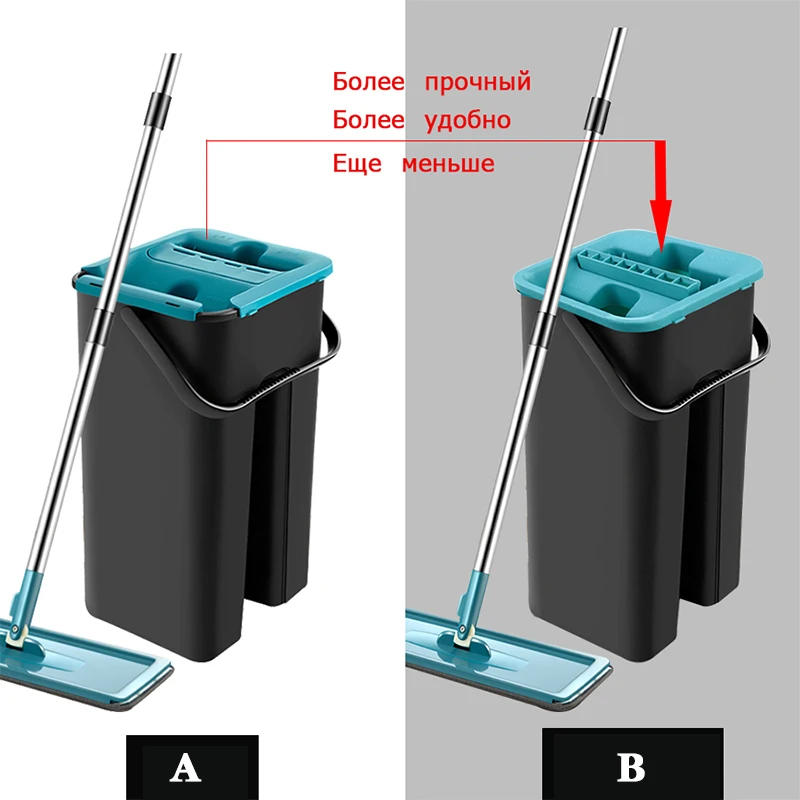 Более прочный
Более удобно
Еще меньше

A

B