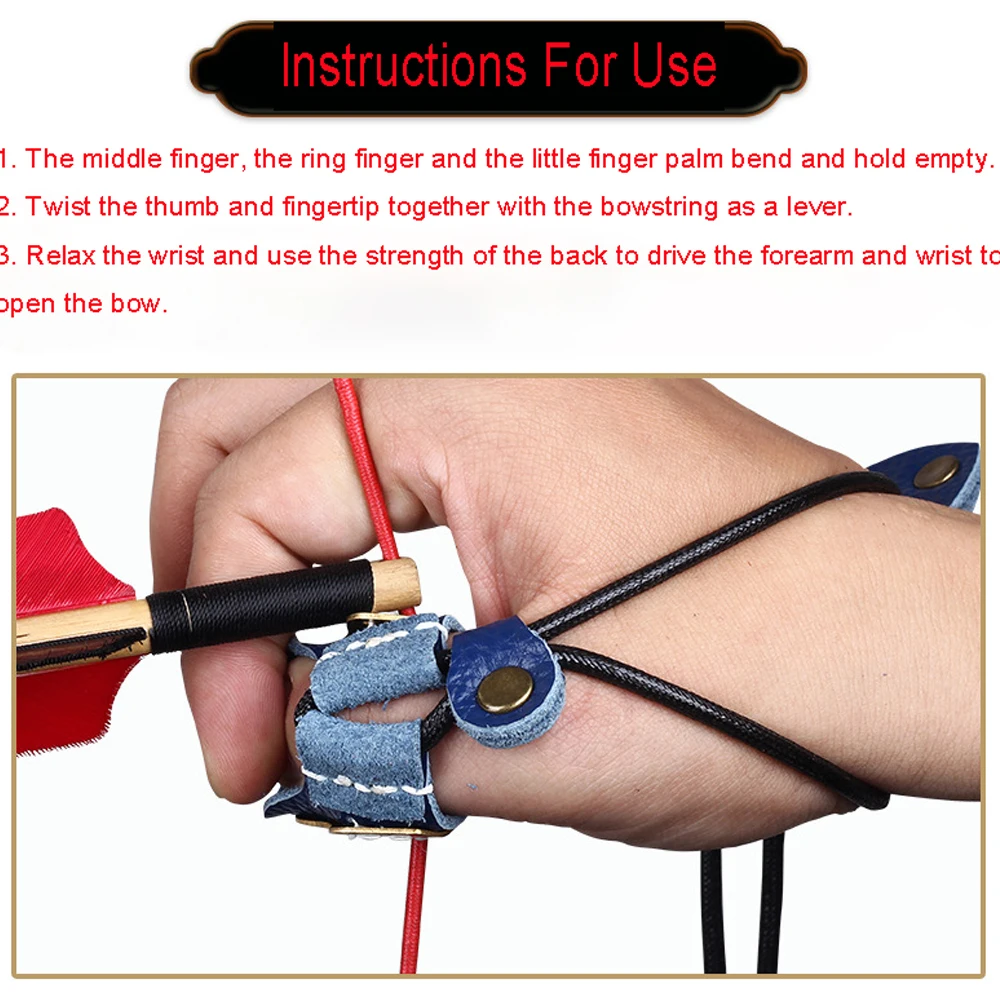 Instructions For Use

1. The middle finger, the ring finger and the little finger palm bend and hold empty.

2. Twist the thumb and fingertip together with the bowstring as a lever.

3. Relax the wrist and use the strength of the back to drive the forearm and wrist to open the bow.