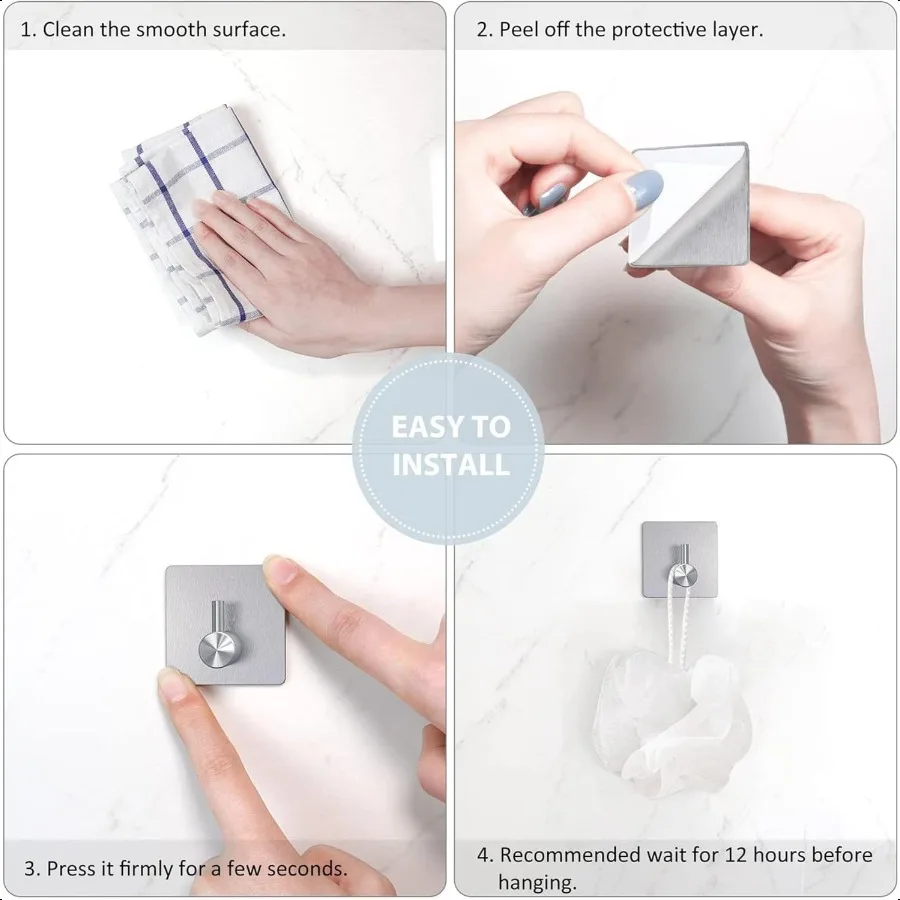 1. Clean the smooth surface.

2. Peel off the protective layer.

EASY TO INSTALL

3. Press it firmly for a few seconds.

4. Recommended wait for 12 hours before hanging.