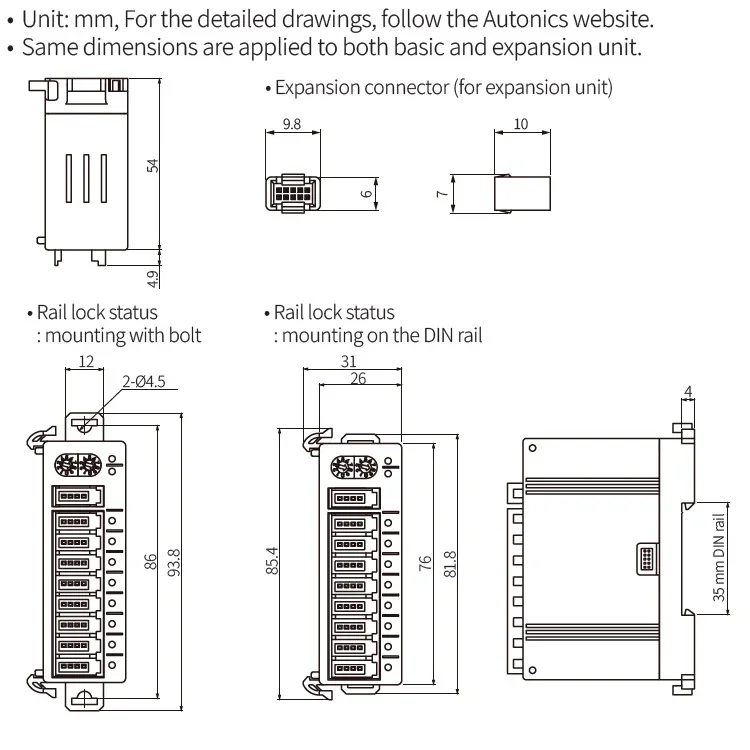 • Unit: mm, For the detailed drawings, follow the Autonics website.
• Same dimensions are applied to both basic and expansion unit.

54

4.9

• Expansion connector (for expansion unit)

9.8

6

10

7

• Rail lock status
: mounting with bolt

12

2-Ø4.5

86

93.8

• Rail lock status
: mounting on the DIN rail

31

26

85.4

76

81.8

4

35 mm DIN rail