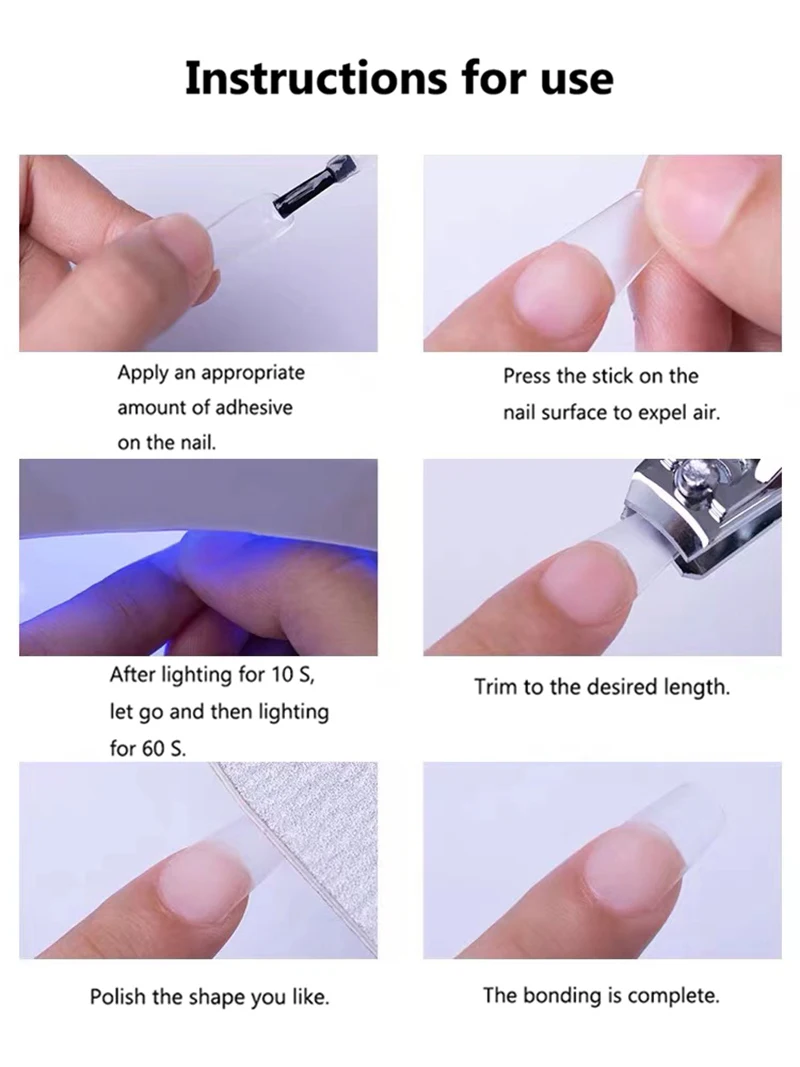 Instructions for use

Apply an appropriate amount of adhesive on the nail.

Press the stick on the nail surface to expel air.

After lighting for 10 S, let go and then lighting for 60 S.

Trim to the desired length.

Polish the shape you like.

The bonding is complete.