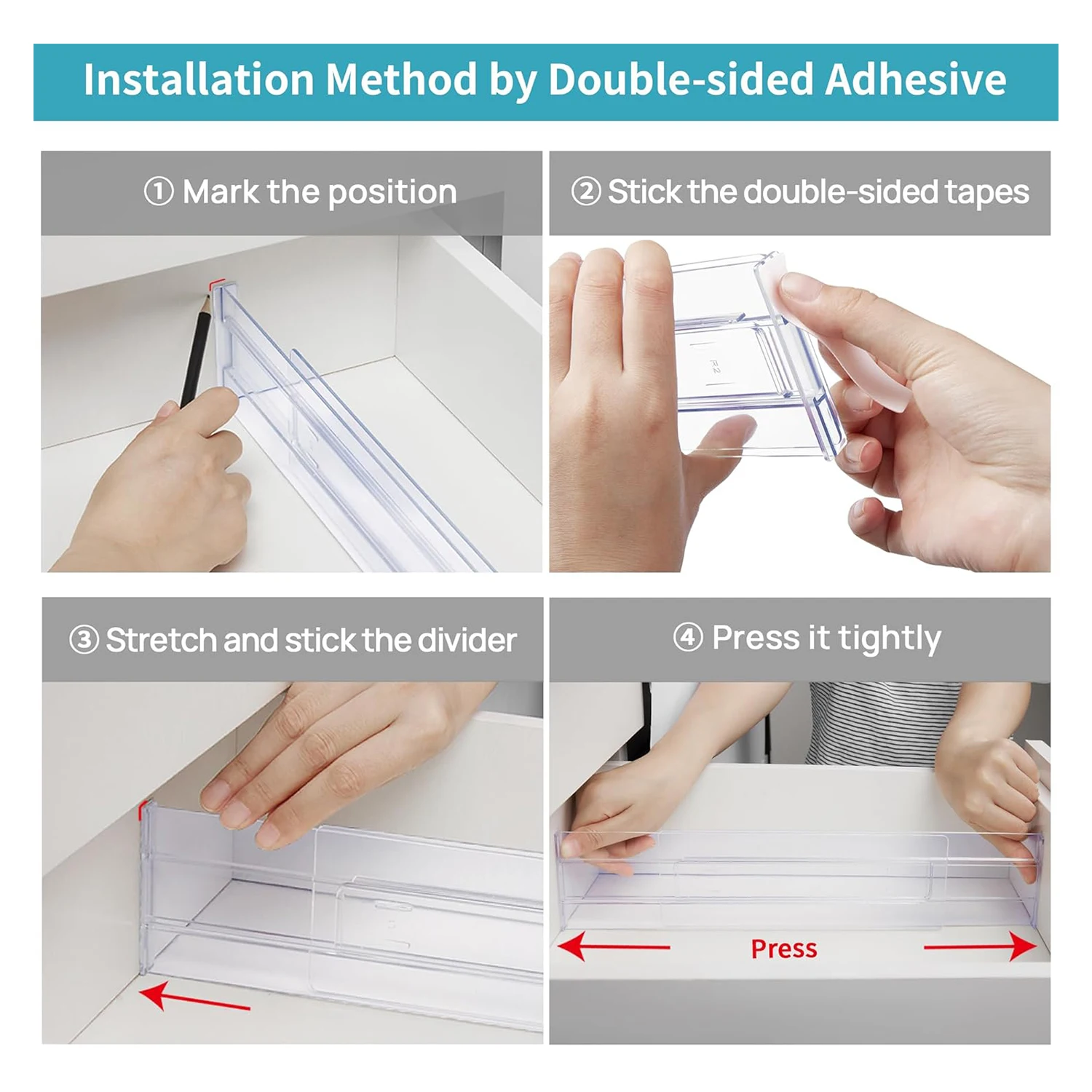 Installation Method by Double-sided Adhesive

① Mark the position

② Stick the double-sided tapes

③ Stretch and stick the divider

④ Press it tightly

Press