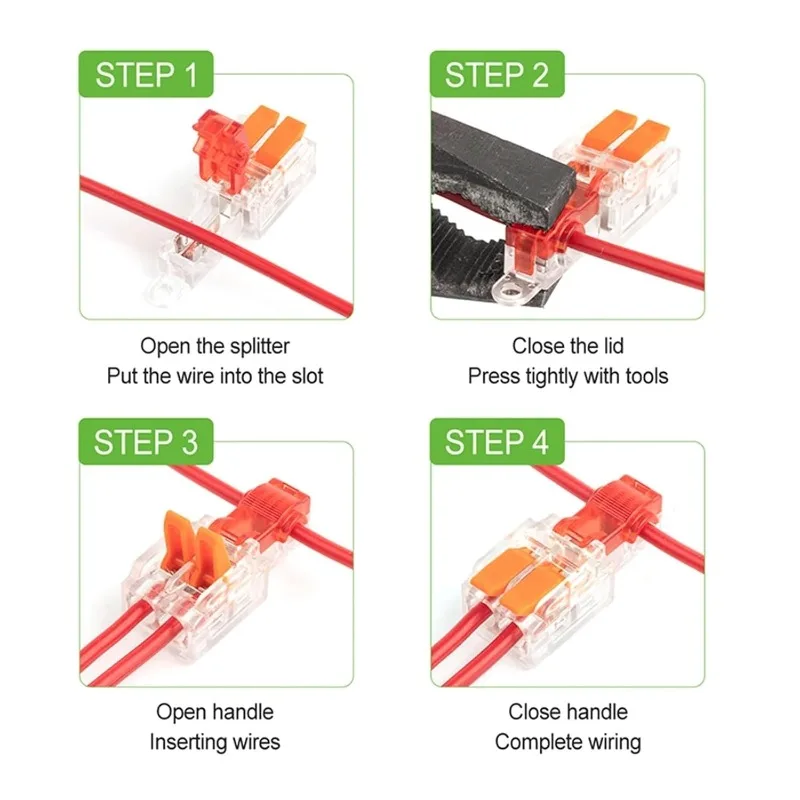 STEP 1

Open the splitter
Put the wire into the slot

STEP 2

Close the lid
Press tightly with tools

STEP 3

Open handle
Inserting wires

STEP 4

Close handle
Complete wiring