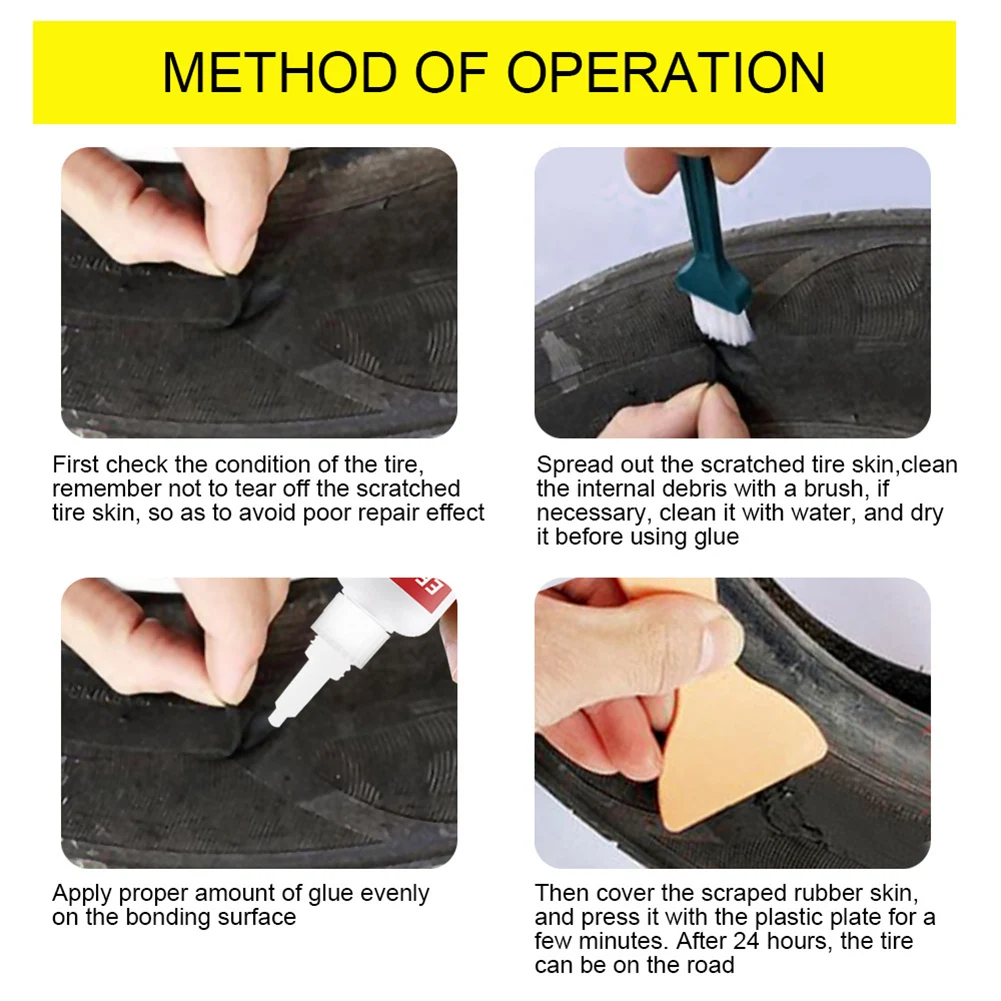 METHOD OF OPERATION

First check the condition of the tire, remember not to tear off the scratched tire skin, so as to avoid poor repair effect

Spread out the scratched tire skin,clean the internal debris with a brush, if necessary, clean it with water, and dry it before using glue

Apply proper amount of glue evenly on the bonding surface

Then cover the scraped rubber skin, and press it with the plastic plate for a few minutes. After 24 hours, the tire can be on the road