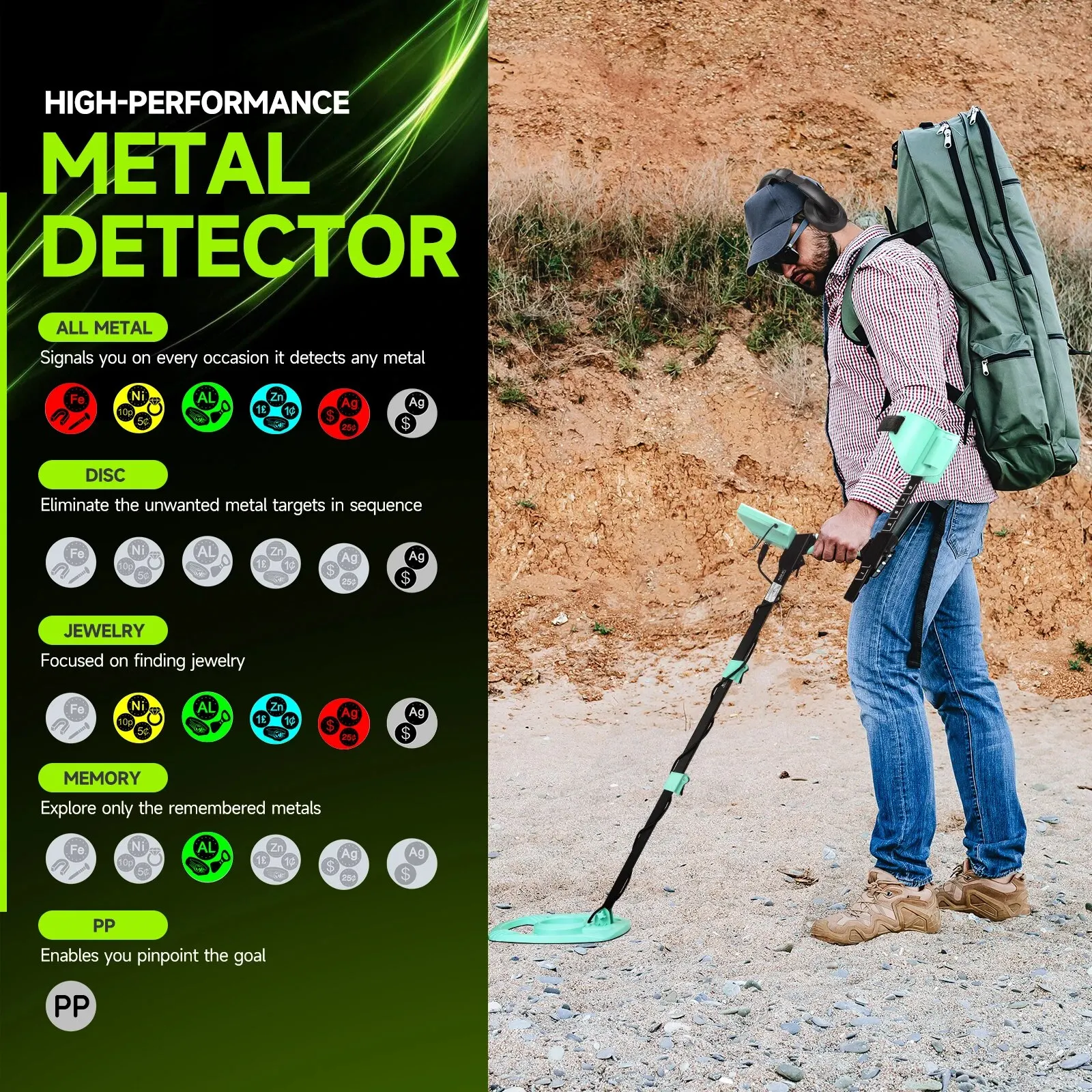 HIGH-PERFORMANCE
METAL DETECTOR

ALL METAL
Signals you on every occasion it detects any metal

Fe Ni 10p 5¢ AL Zn 1£ 1¢ Ag $ 25¢ Ag $

DISC
Eliminate the unwanted metal targets in sequence

Fe Ni 10p 5¢ AL Zn 1£ 1¢ Ag $ 25¢ Ag $

JEWELRY
Focused on finding jewelry

Fe Ni 10p 5¢ AL Zn 1£ 1¢ Ag $ 25¢ Ag $

MEMORY
Explore only the remembered metals

Fe Ni 10p 5¢ AL Zn 1£ 1¢ Ag $ 25¢ Ag $

PP
Enables you pinpoint the goal

PP