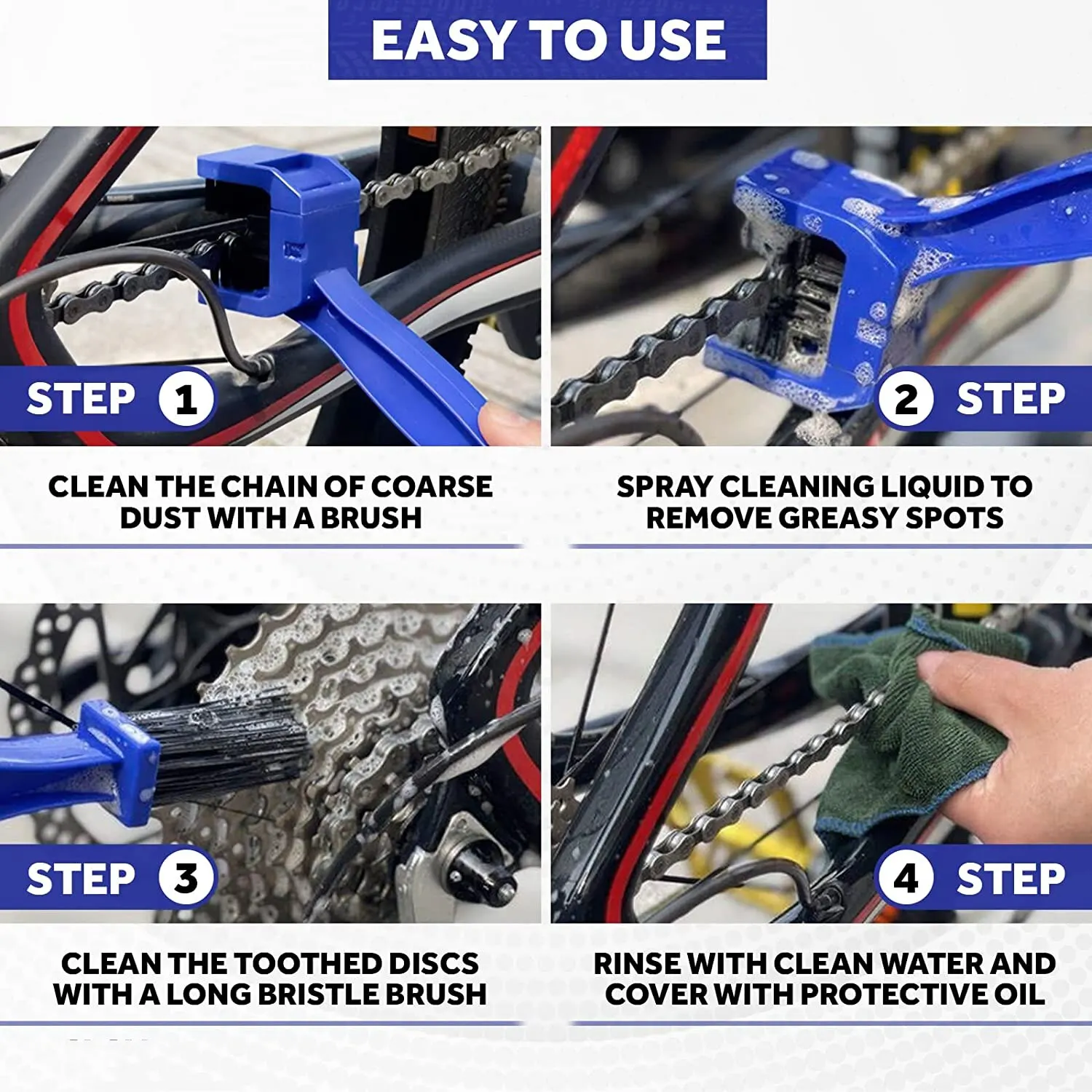 EASY TO USE

STEP 1

CLEAN THE CHAIN OF COARSE DUST WITH A BRUSH

2 STEP

SPRAY CLEANING LIQUID TO REMOVE GREASY SPOTS

STEP 3

CLEAN THE TOOTHED DISCS WITH A LONG BRISTLE BRUSH

4 STEP

RINSE WITH CLEAN WATER AND COVER WITH PROTECTIVE OIL