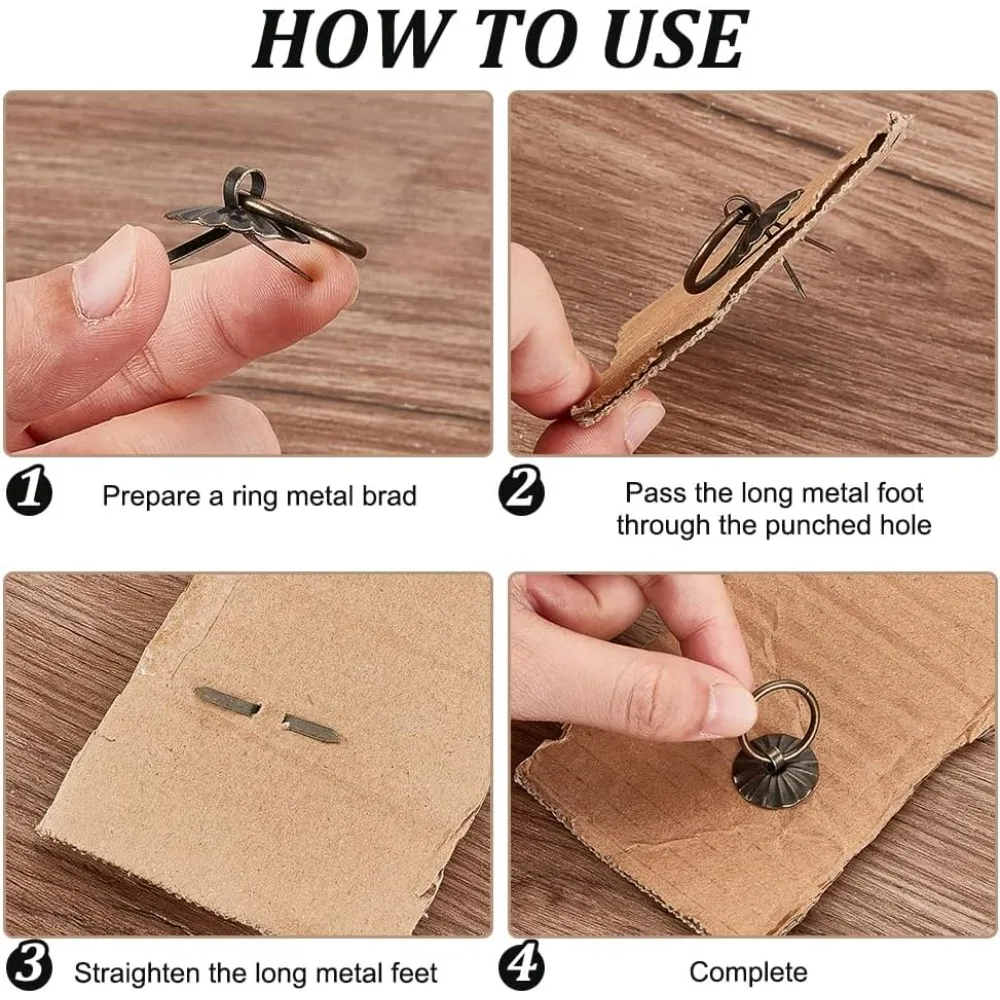 HOW TO USE

1 Prepare a ring metal brad

2 Pass the long metal foot through the punched hole

3 Straighten the long metal feet

4 Complete