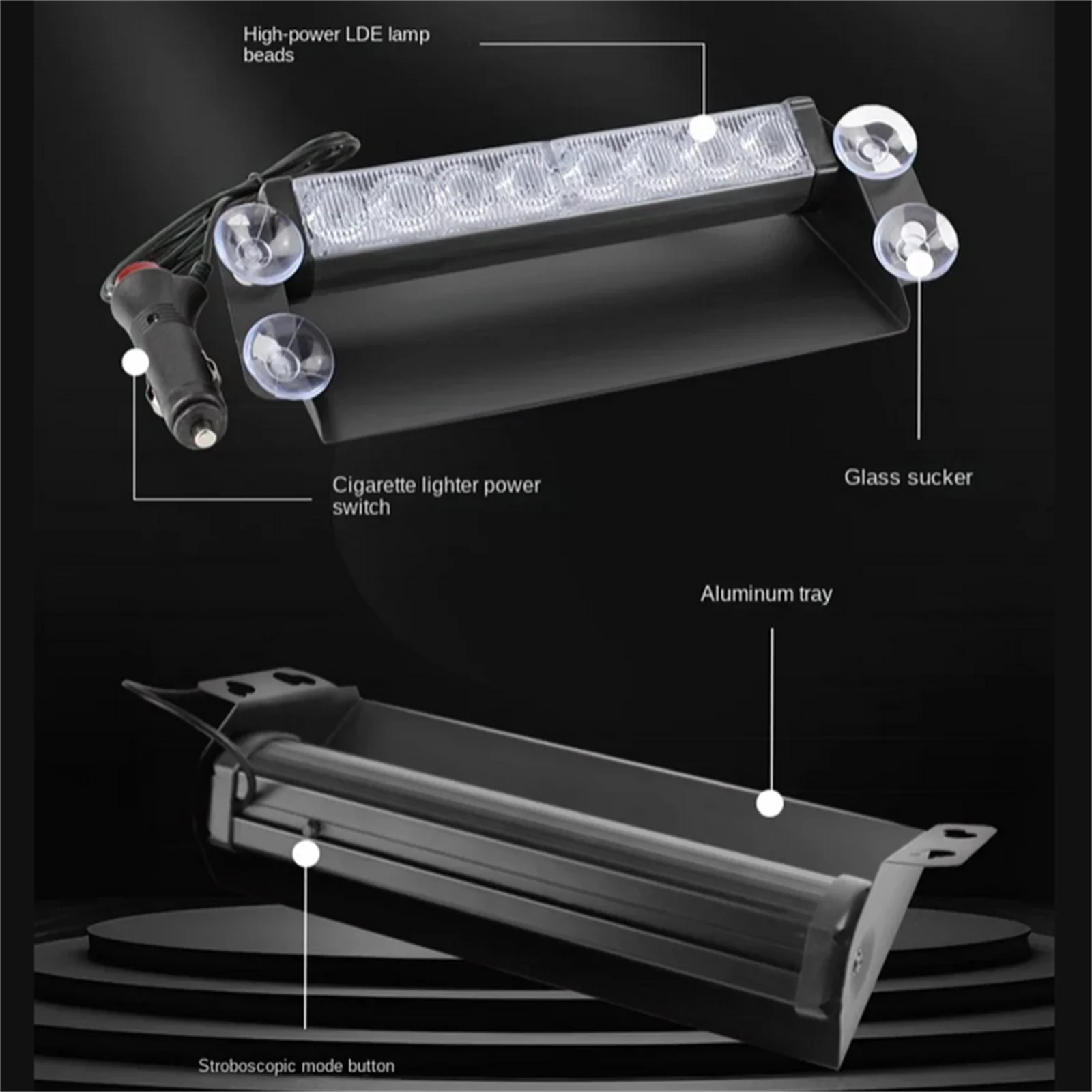 High-power LDE lamp beads

Cigarette lighter power switch

Glass sucker

Aluminum tray

Stroboscopic mode button