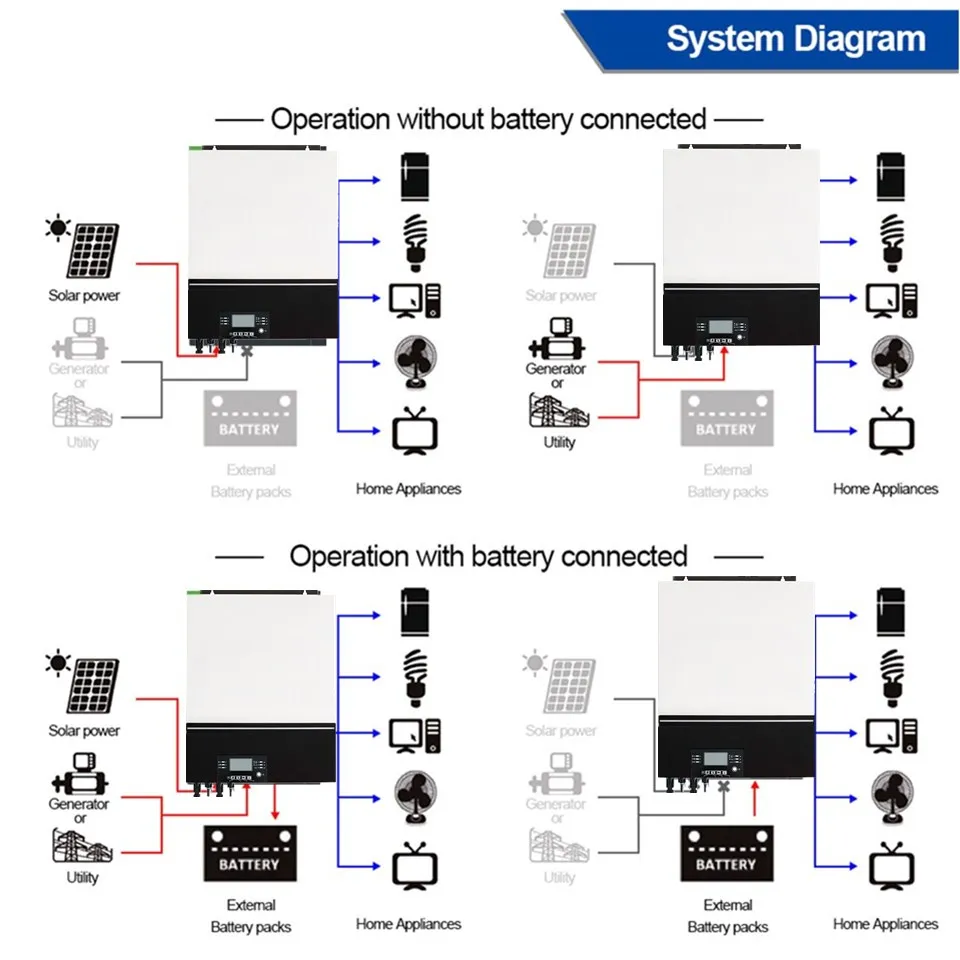 System Diagram

Operation without battery connected

Solar power

Generator or

Utility

BATTERY

External Battery packs

Home Appliances

Solar power

Generator or

Utility

BATTERY

External Battery packs

Home Appliances

Operation with battery connected

Solar power

Generator or

Utility

BATTERY

External Battery packs

Home Appliances

Solar power

Generator or

Utility

BATTERY

External Battery packs

Home Appliances