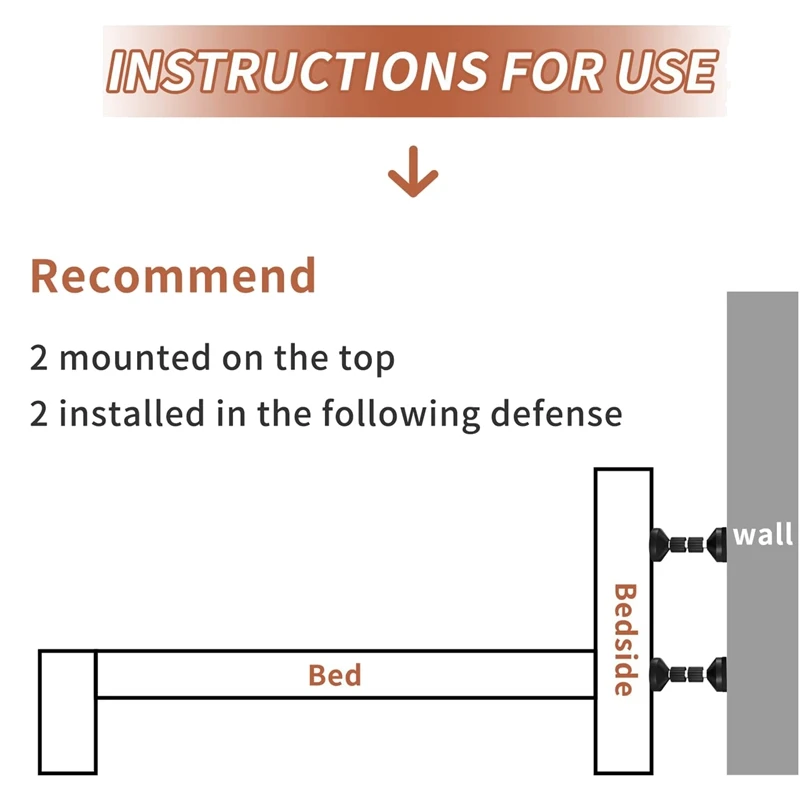 INSTRUCTIONS FOR USE

Recommend

2 mounted on the top
2 installed in the following defense

wall

Bedside

Bed