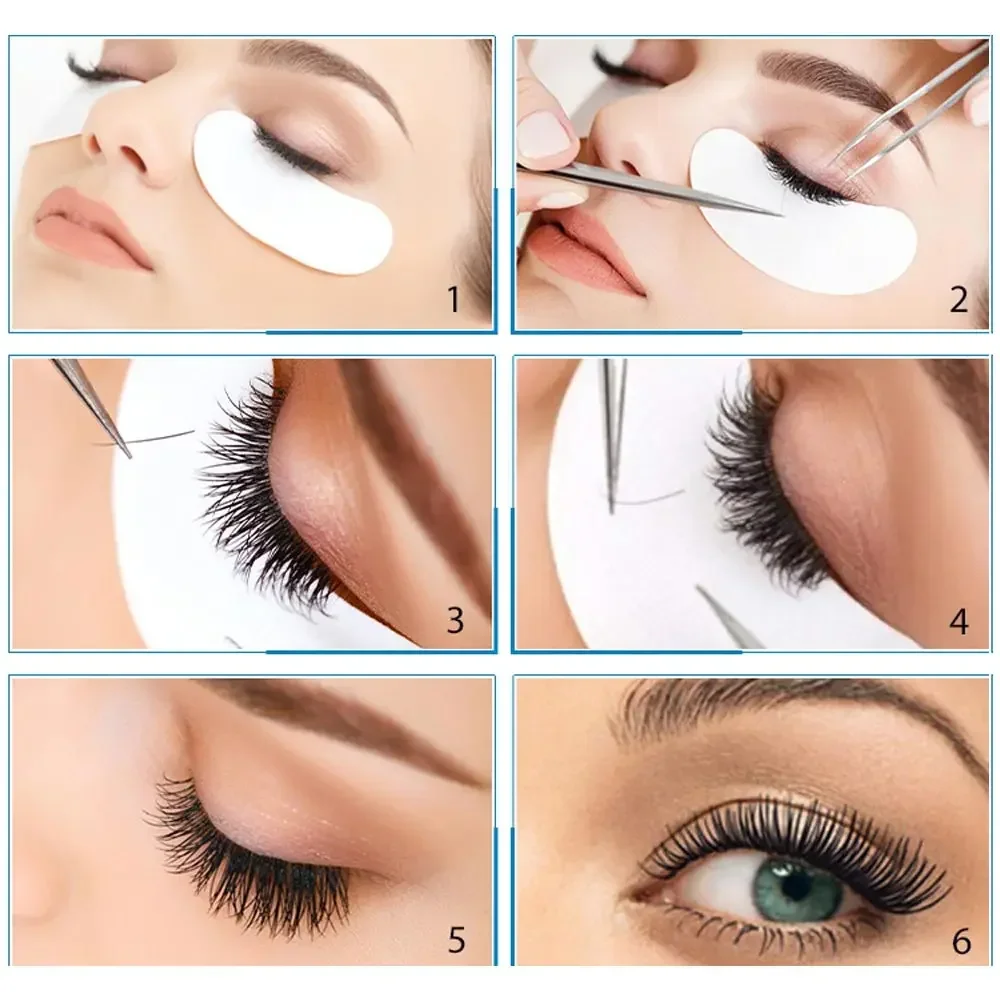 1
2
3
4
5
6