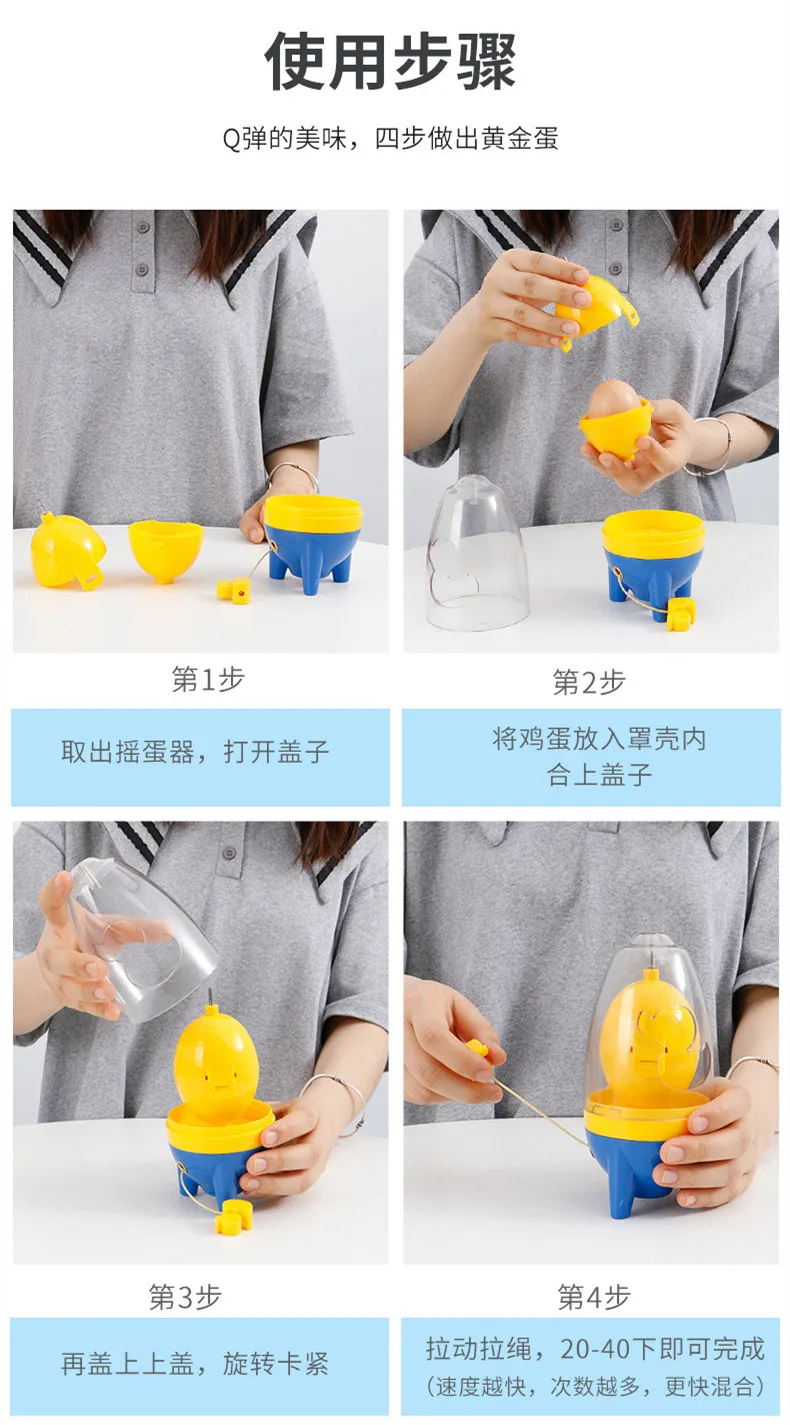 使用步骤

Q弹的美味，四步做出黄金蛋

第1步

取出摇蛋器，打开盖子

第2步

将鸡蛋放入罩壳内
合上盖子

第3步

再盖上上盖，旋转卡紧

第4步

拉动拉绳，20-40下即可完成
（速度越快，次数越多，更快混合）