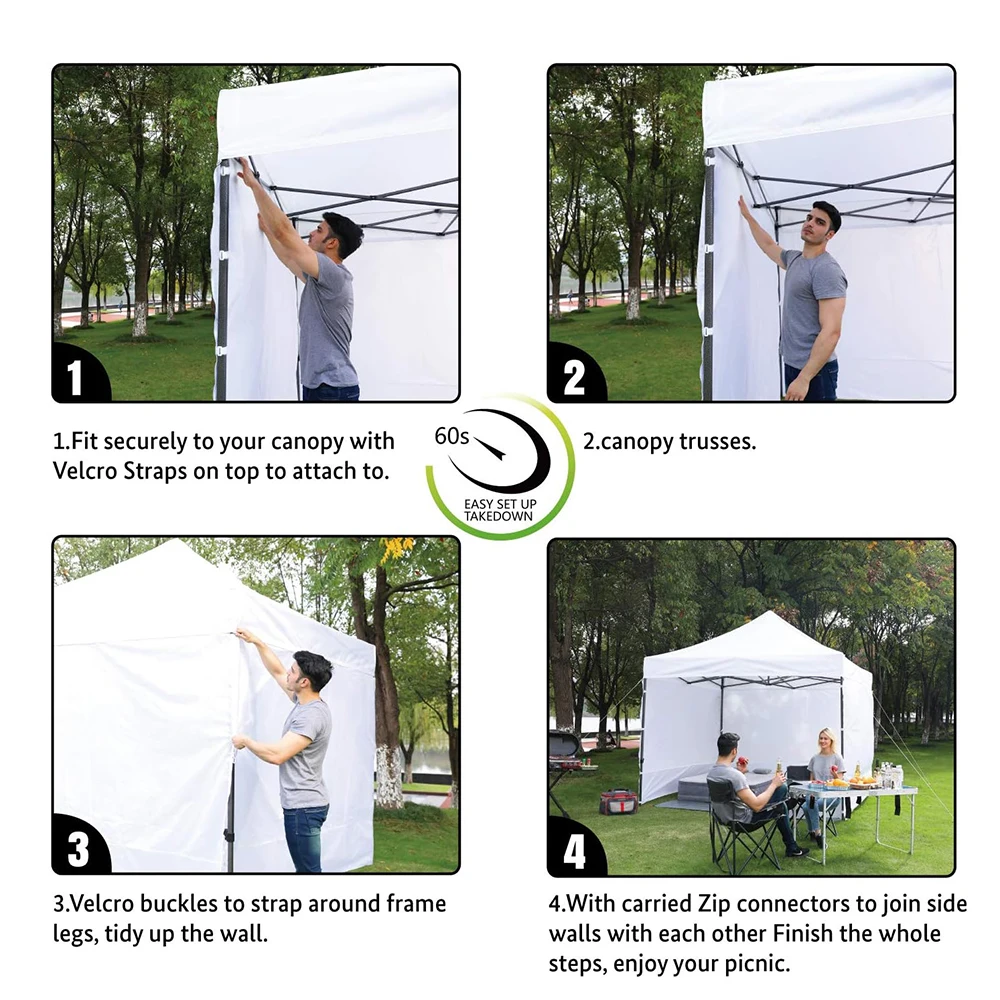 1

2

1.Fit securely to your canopy with Velcro Straps on top to attach to.

60s

EASY SET UP TAKEDOWN

2.canopy trusses.

3

4

3.Velcro buckles to strap around frame legs, tidy up the wall.

4.With carried Zip connectors to join side walls with each other Finish the whole steps, enjoy your picnic.