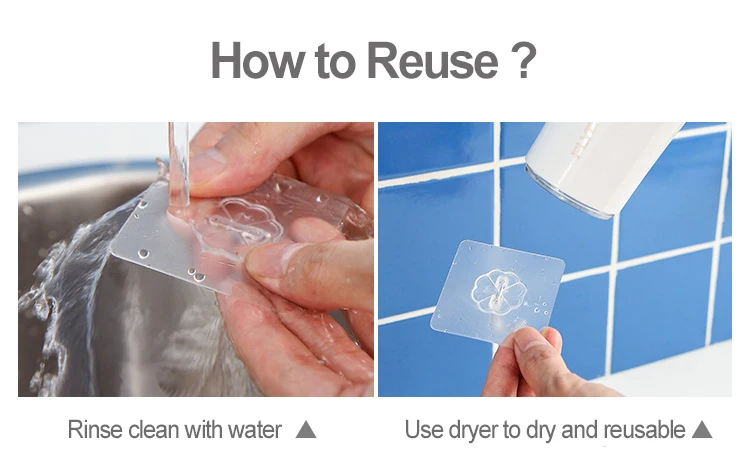 How to Reuse ?

Rinse clean with water ▲

Use dryer to dry and reusable ▲