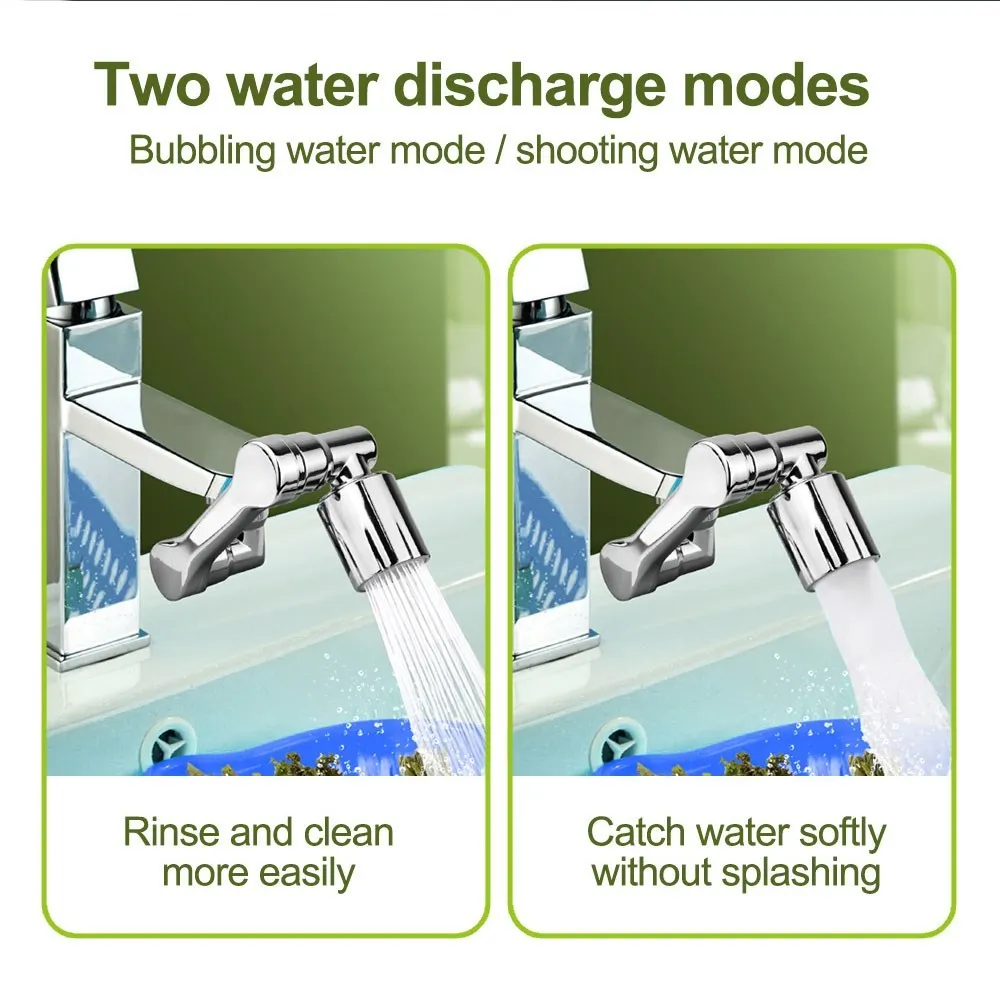 Two water discharge modes
Bubbling water mode / shooting water mode

Rinse and clean more easily

Catch water softly without splashing