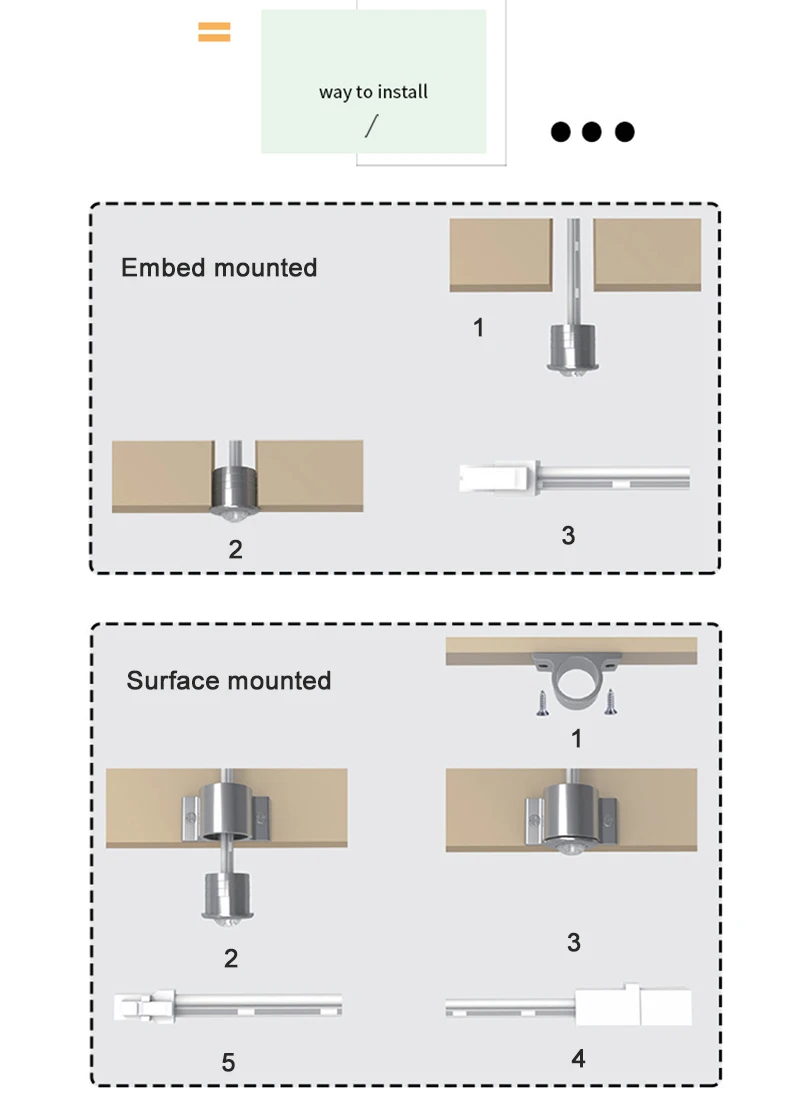 way to install
/

Embed mounted

1

2

3

Surface mounted

1

2

3

5

4