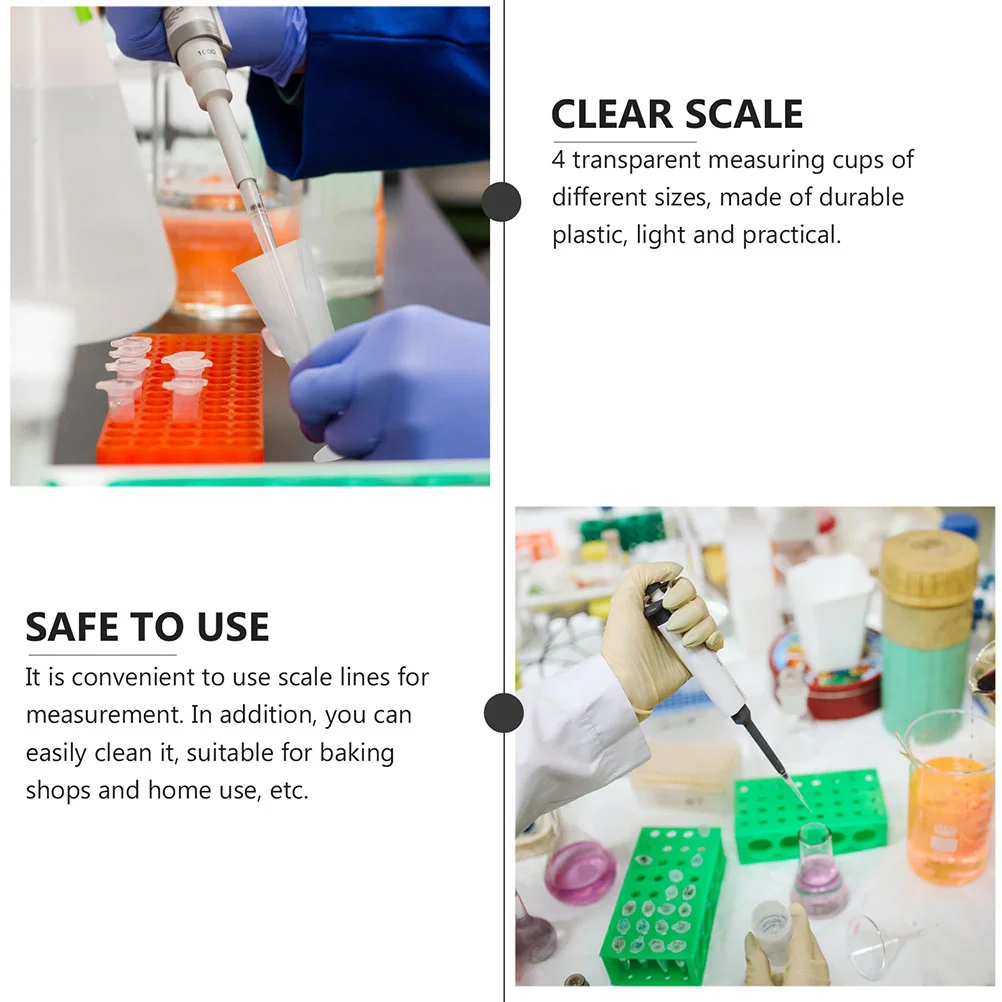 CLEAR SCALE

4 transparent measuring cups of different sizes, made of durable plastic, light and practical.

SAFE TO USE

It is convenient to use scale lines for measurement. In addition, you can easily clean it, suitable for baking shops and home use, etc.