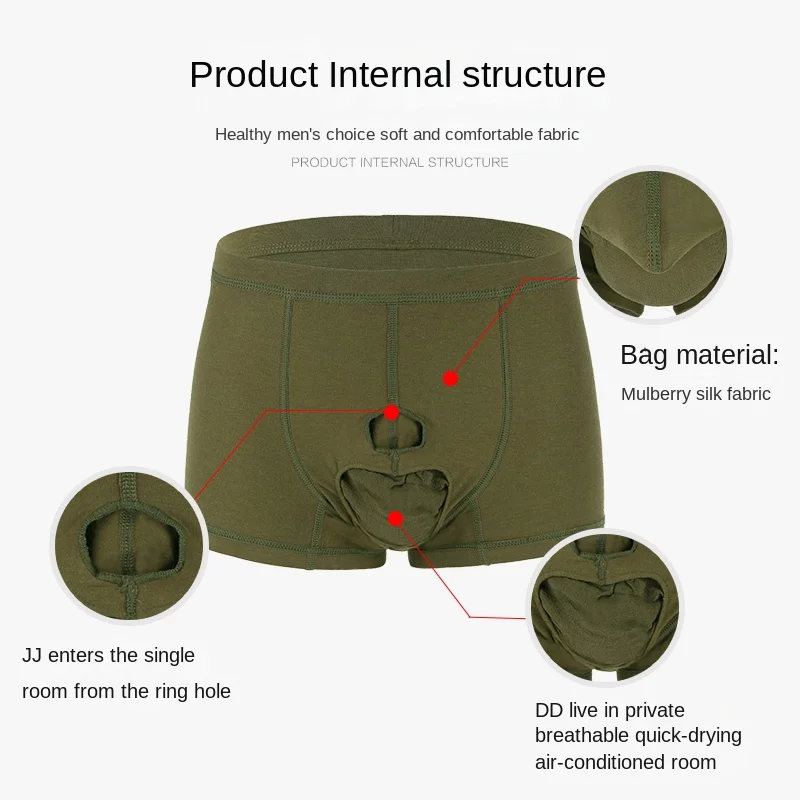 Product Internal structure

Healthy men's choice soft and comfortable fabric

PRODUCT INTERNAL STRUCTURE

Bag material:

Mulberry silk fabric

JJ enters the single room from the ring hole

DD live in private breathable quick-drying air-conditioned room