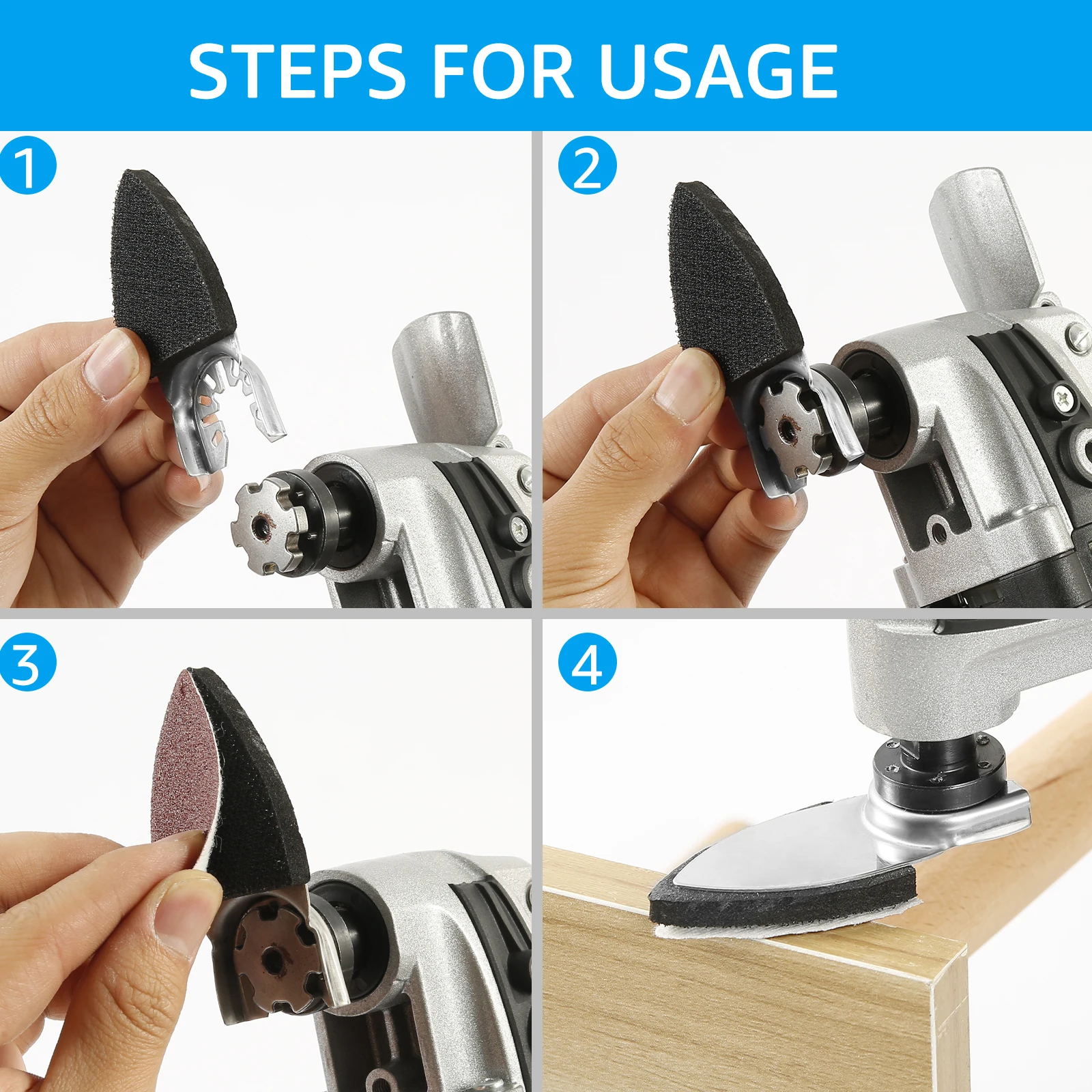 STEPS FOR USAGE

1

2

3

4