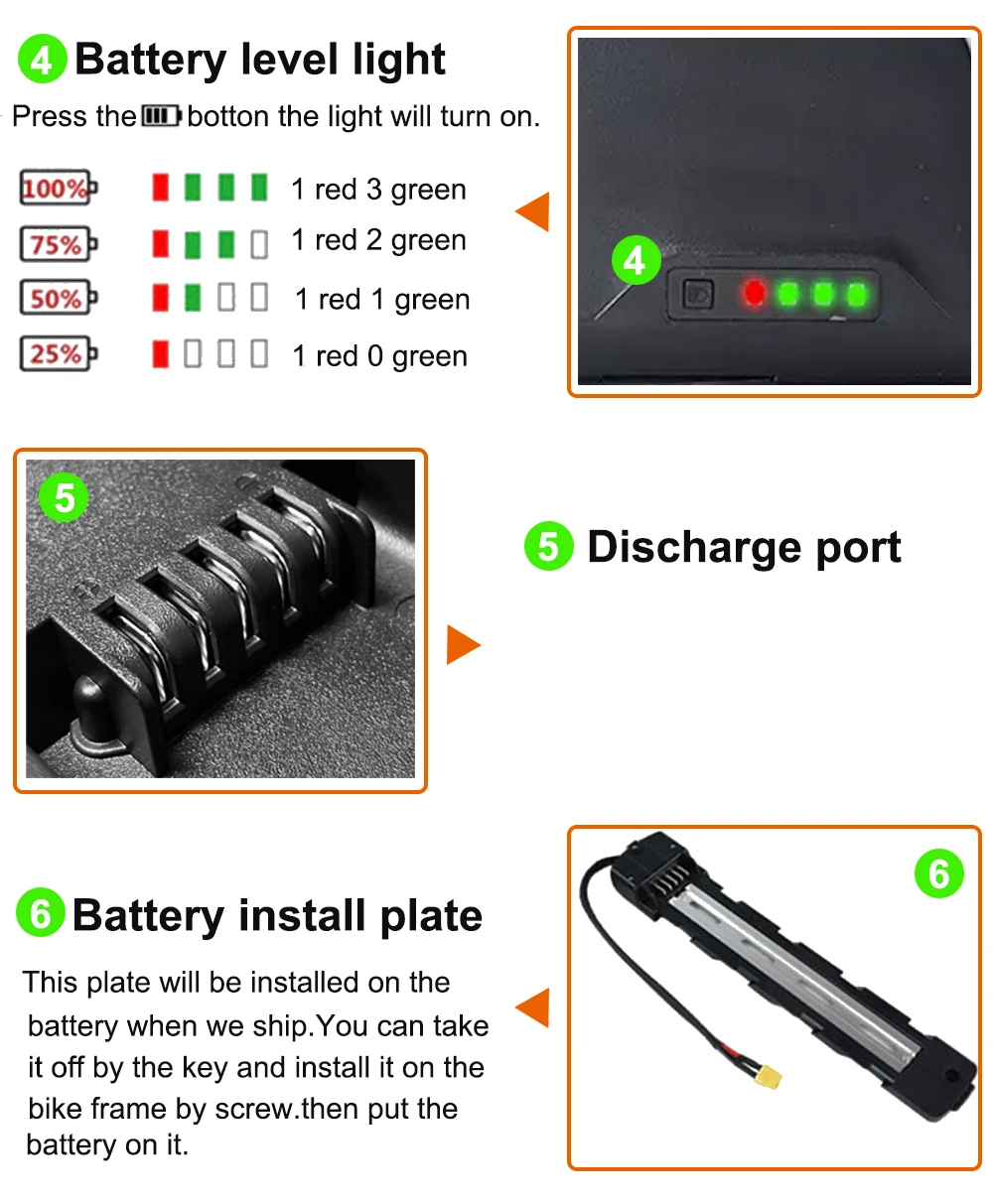 4 Battery level light

Press the botton the light will turn on.

100% 1 red 3 green
75% 1 red 2 green
50% 1 red 1 green
25% 1 red 0 green

4

5

5 Discharge port

6 Battery install plate

This plate will be installed on the battery when we ship.You can take it off by the key and install it on the bike frame by screw.then put the battery on it.

6