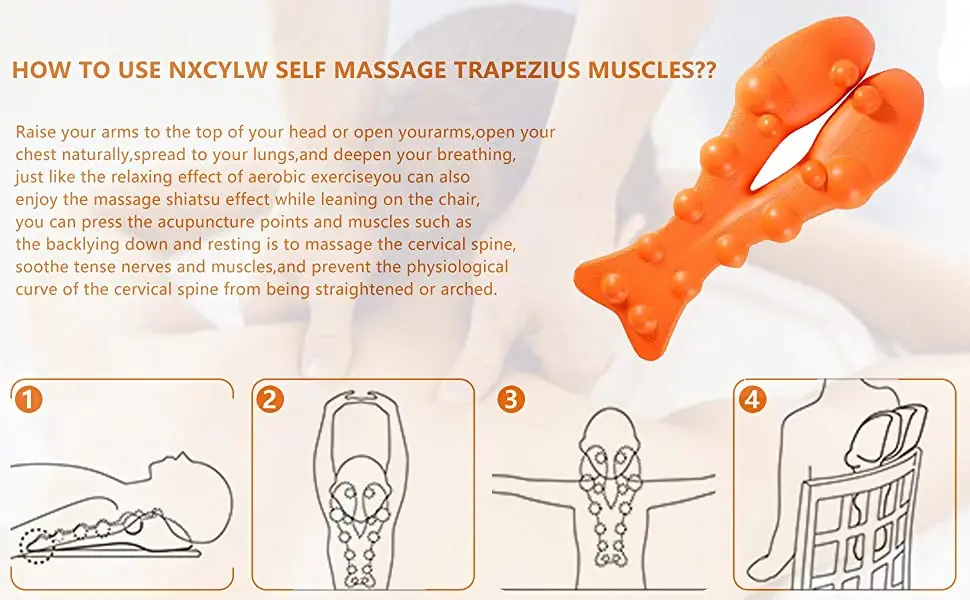 HOW TO USE NXCYLW SELF MASSAGE TRAPEZIUS MUSCLES??

Raise your arms to the top of your head or open yourarms,open your chest naturally,spread to your lungs,and deepen your breathing, just like the relaxing effect of aerobic exerciseyou can also enjoy the massage shiatsu effect while leaning on the chair, you can press the acupuncture points and muscles such as the backlying down and resting is to massage the cervical spine, soothe tense nerves and muscles,and prevent the physiological curve of the cervical spine from being straightened or arched.

1

2

3

4