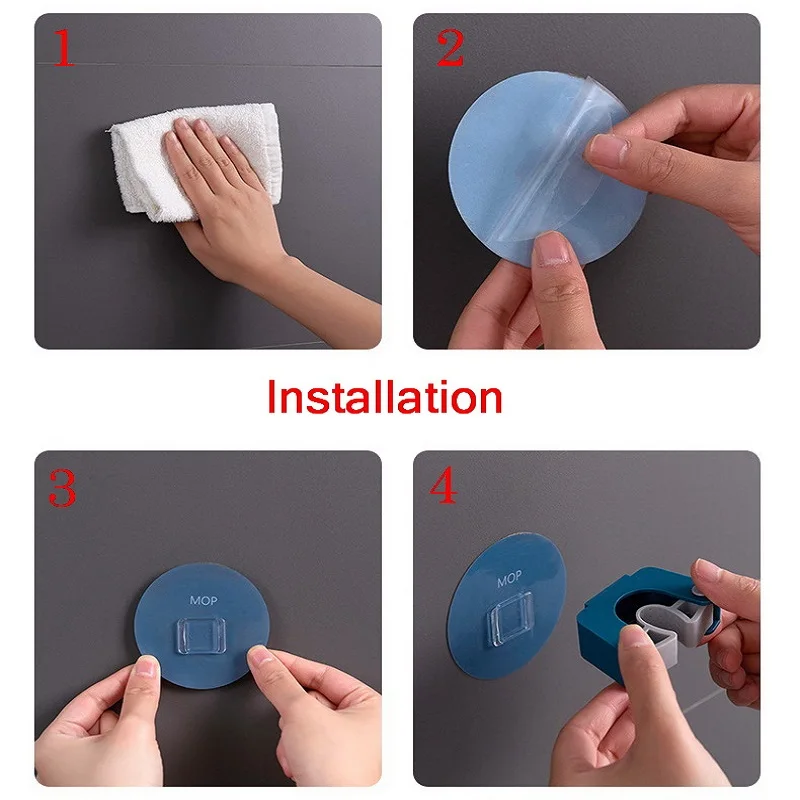 1

2

Installation

3

MOP

4

MOP