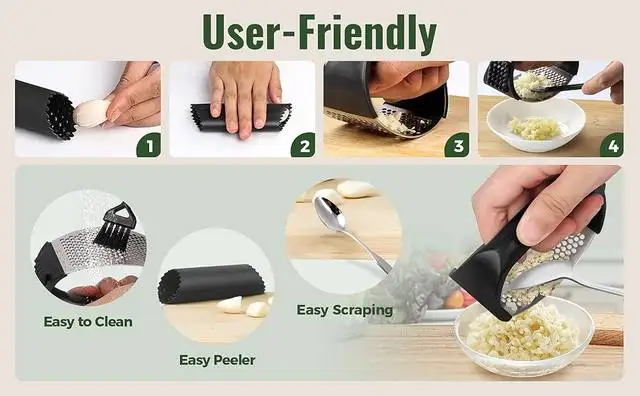 User-Friendly

1

2

3

4

Easy to Clean

Easy Peeler

Easy Scraping