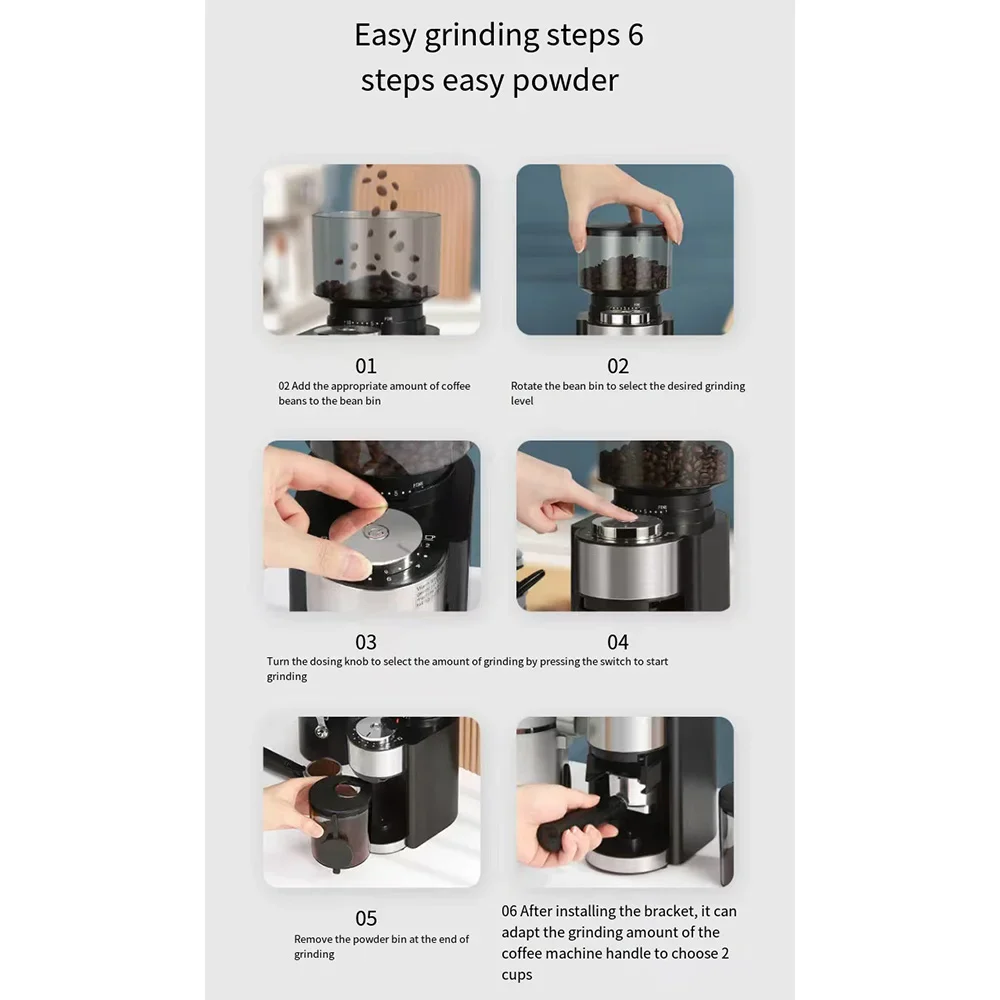 Easy grinding steps 6 steps easy powder

01
02 Add the appropriate amount of coffee beans to the bean bin

02
Rotate the bean bin to select the desired grinding level

03

04
Turn the dosing knob to select the amount of grinding by pressing the switch to start grinding

05
Remove the powder bin at the end of grinding

06 After installing the bracket, it can adapt the grinding amount of the coffee machine handle to choose 2 cups