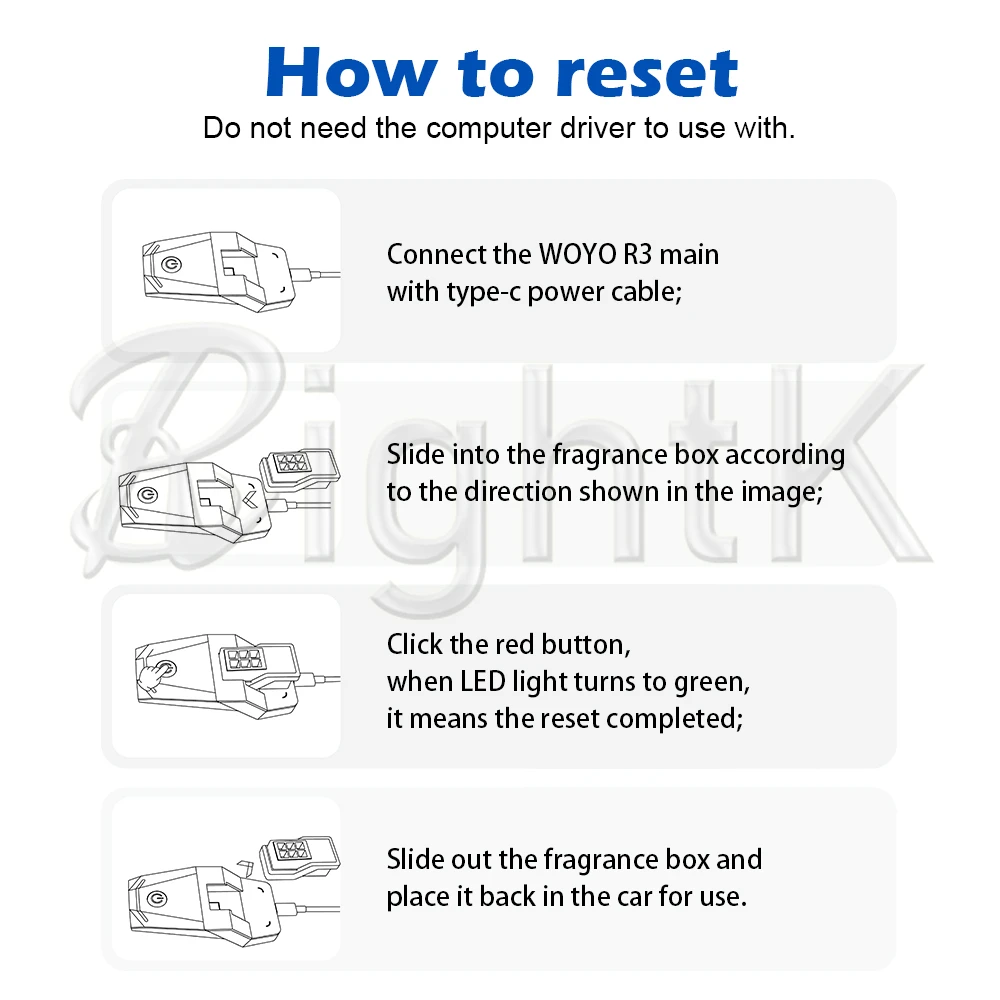 How to reset
Do not need the computer driver to use with.

Connect the WOYO R3 main with type-c power cable;

Slide into the fragrance box according to the direction shown in the image;

Click the red button, when LED light turns to green, it means the reset completed;

Slide out the fragrance box and place it back in the car for use.

RightK