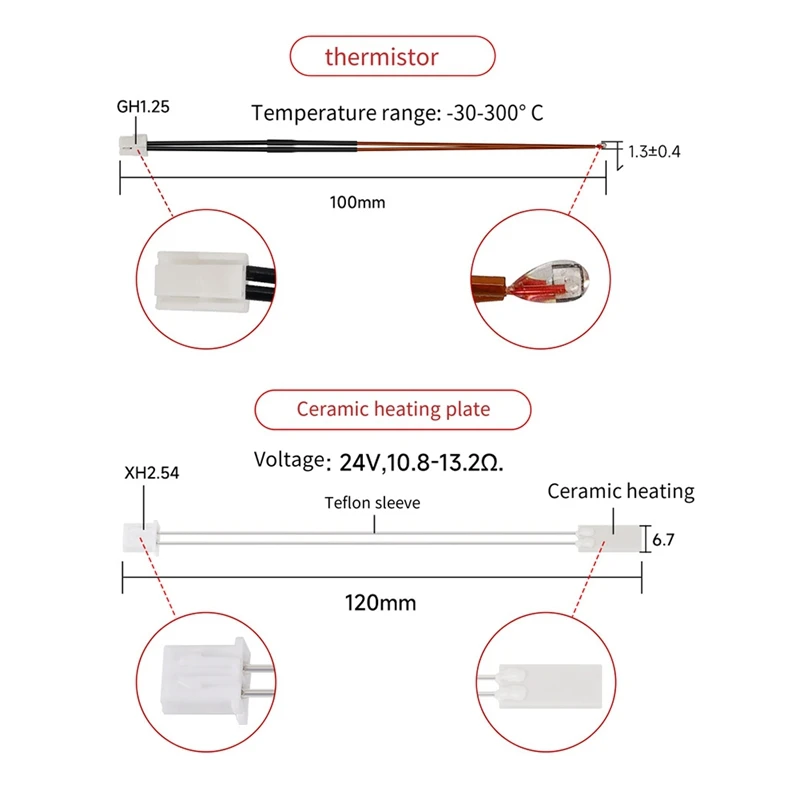 thermistor

GH1.25

Temperature range: -30-300° C

1.3±0.4

100mm

Ceramic heating plate

Voltage: 24V,10.8-13.2Ω.

XH2.54

Teflon sleeve

Ceramic heating

6.7

120mm