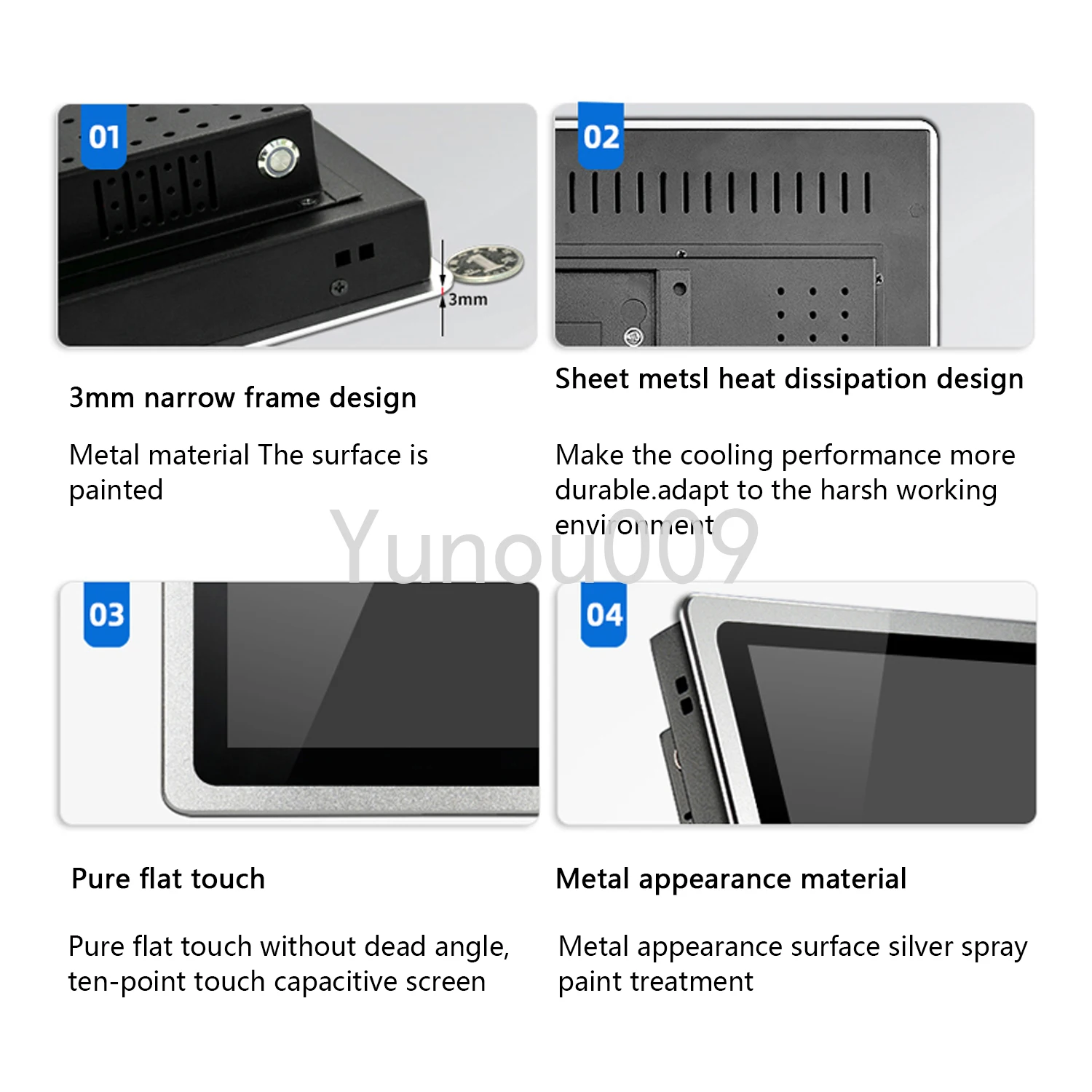 01

3mm

3mm narrow frame design

Metal material The surface is painted

02

Sheet metsl heat dissipation design

Make the cooling performance more durable.adapt to the harsh working environment

Yunou009

03

Pure flat touch

Pure flat touch without dead angle, ten-point touch capacitive screen

04

Metal appearance material

Metal appearance surface silver spray paint treatment