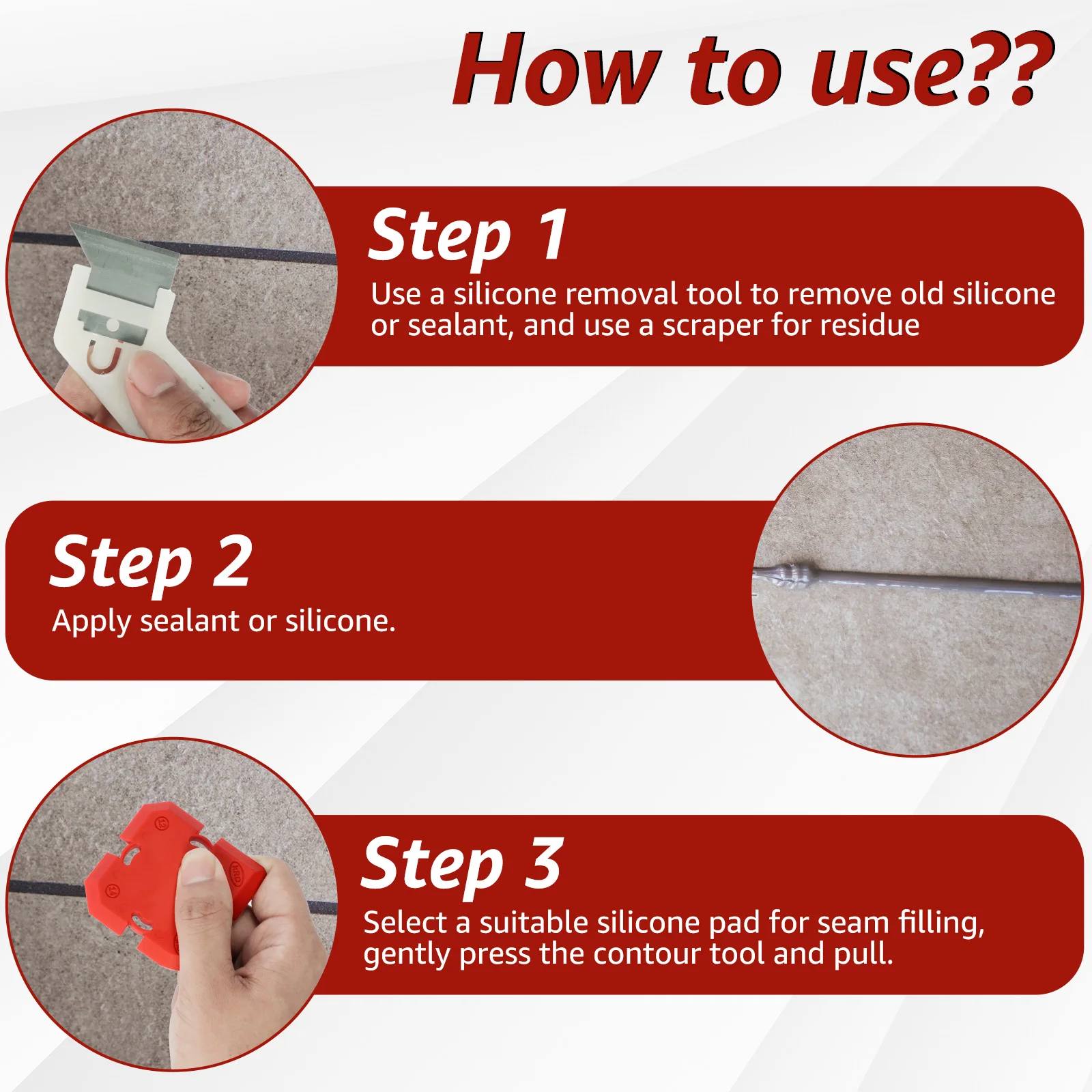 How to use??

Step 1
Use a silicone removal tool to remove old silicone or sealant, and use a scraper for residue

Step 2
Apply sealant or silicone.

Step 3
Select a suitable silicone pad for seam filling, gently press the contour tool and pull.