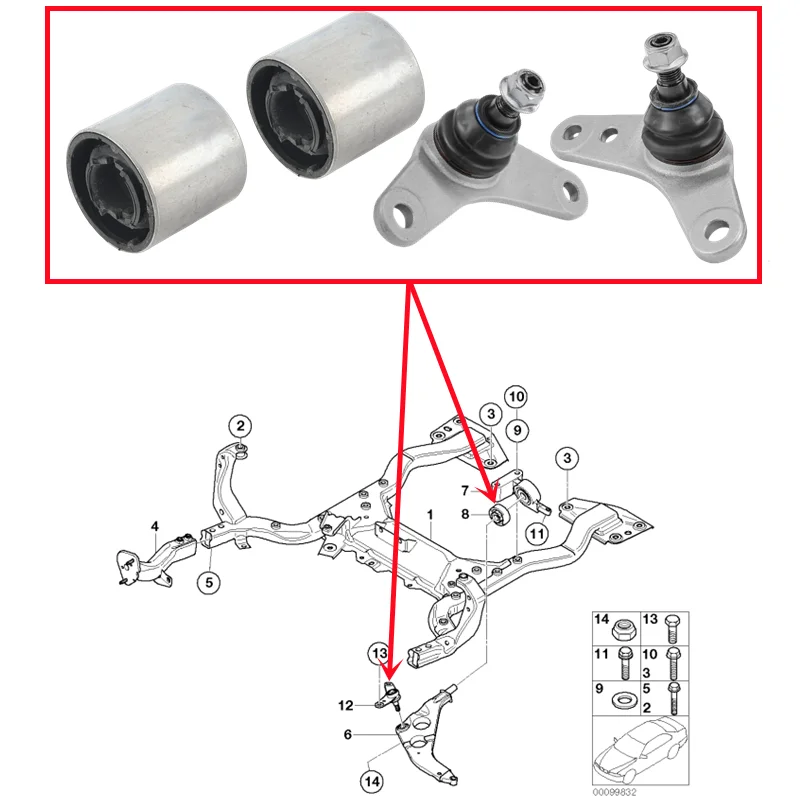 2
3
10
9
3
7
8
1
11
4
5
13
12
6
14

| 14 | 13 |
|---|---|
| 11 | 10 3 |
| 9 | 5 2 |

00099832