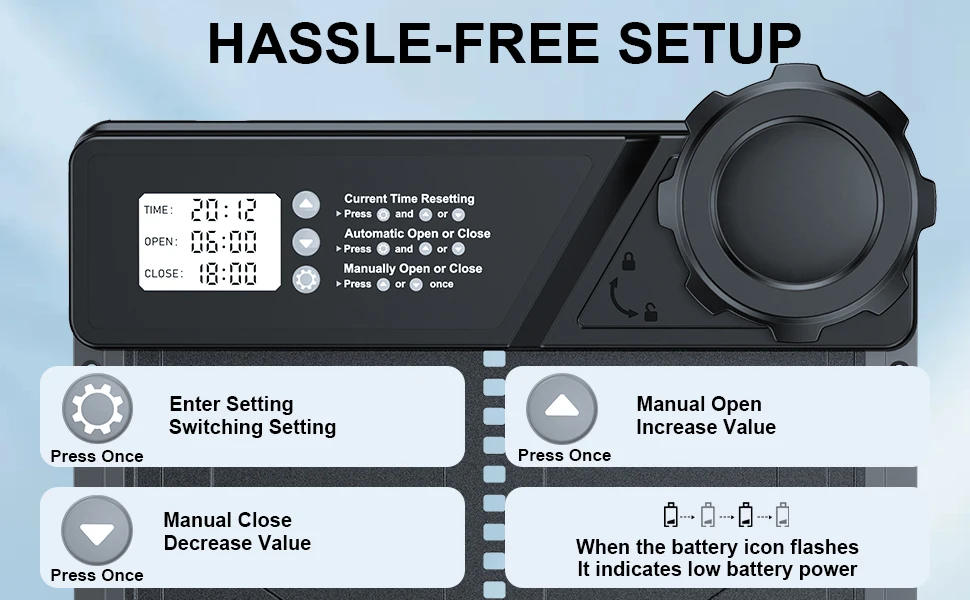 HASSLE-FREE SETUP

TIME: 20:12
OPEN: 06:00
CLOSE: 18:00

Current Time Resetting
▸Press and or

Automatic Open or Close
▸Press and or

Manually Open or Close
▸Press or once

Enter Setting
Switching Setting
Press Once

Manual Open
Increase Value
Press Once

Manual Close
Decrease Value
Press Once

When the battery icon flashes
It indicates low battery power