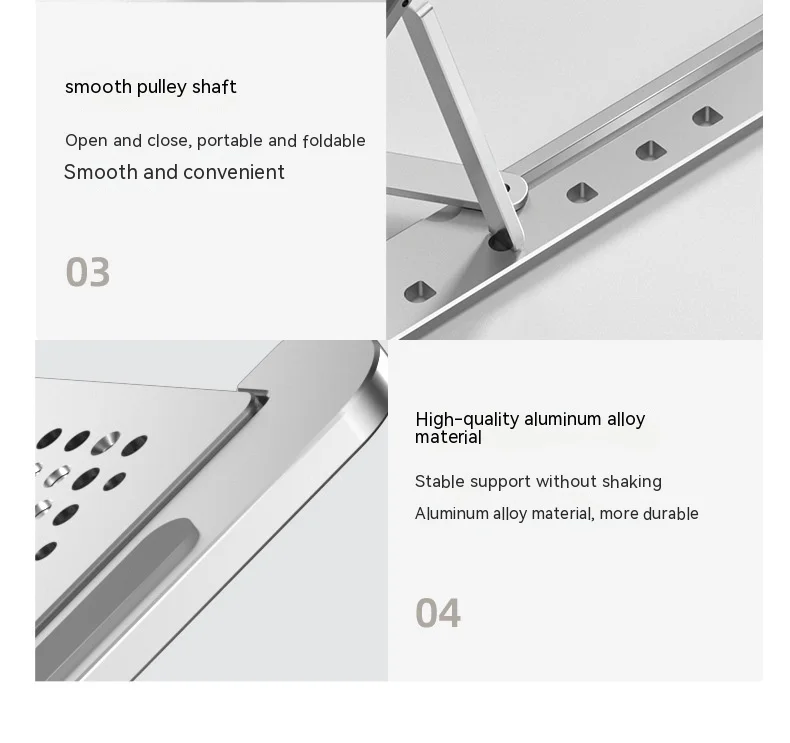 smooth pulley shaft

Open and close, portable and foldable

Smooth and convenient

03

High-quality aluminum alloy material

Stable support without shaking

Aluminum alloy material, more durable

04