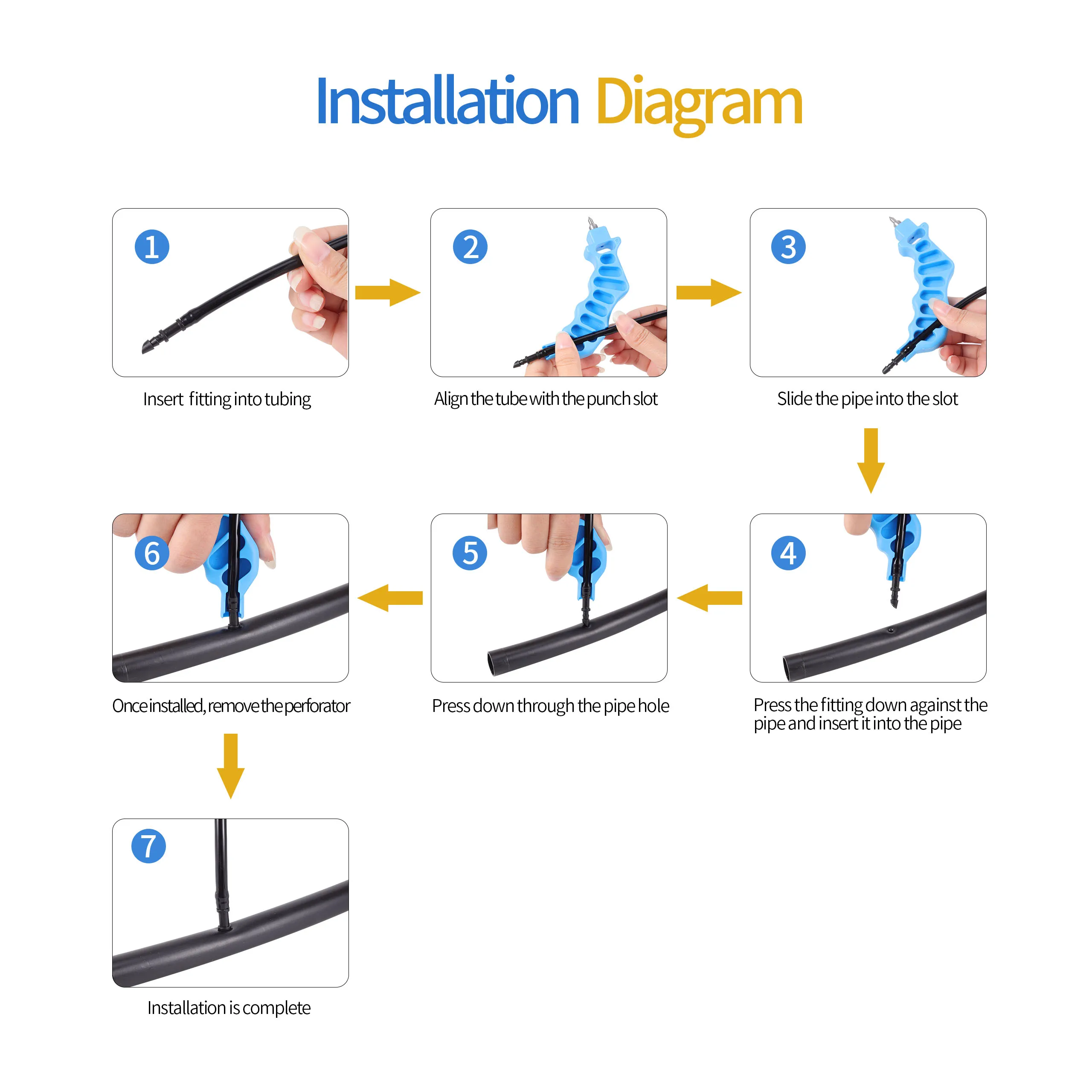 Installation Diagram

1
Insert fitting into tubing

2
Align the tube with the punch slot

3
Slide the pipe into the slot

4
Press the fitting down against the pipe and insert it into the pipe

5
Press down through the pipe hole

6
Once installed, remove the perforator

7
Installation is complete