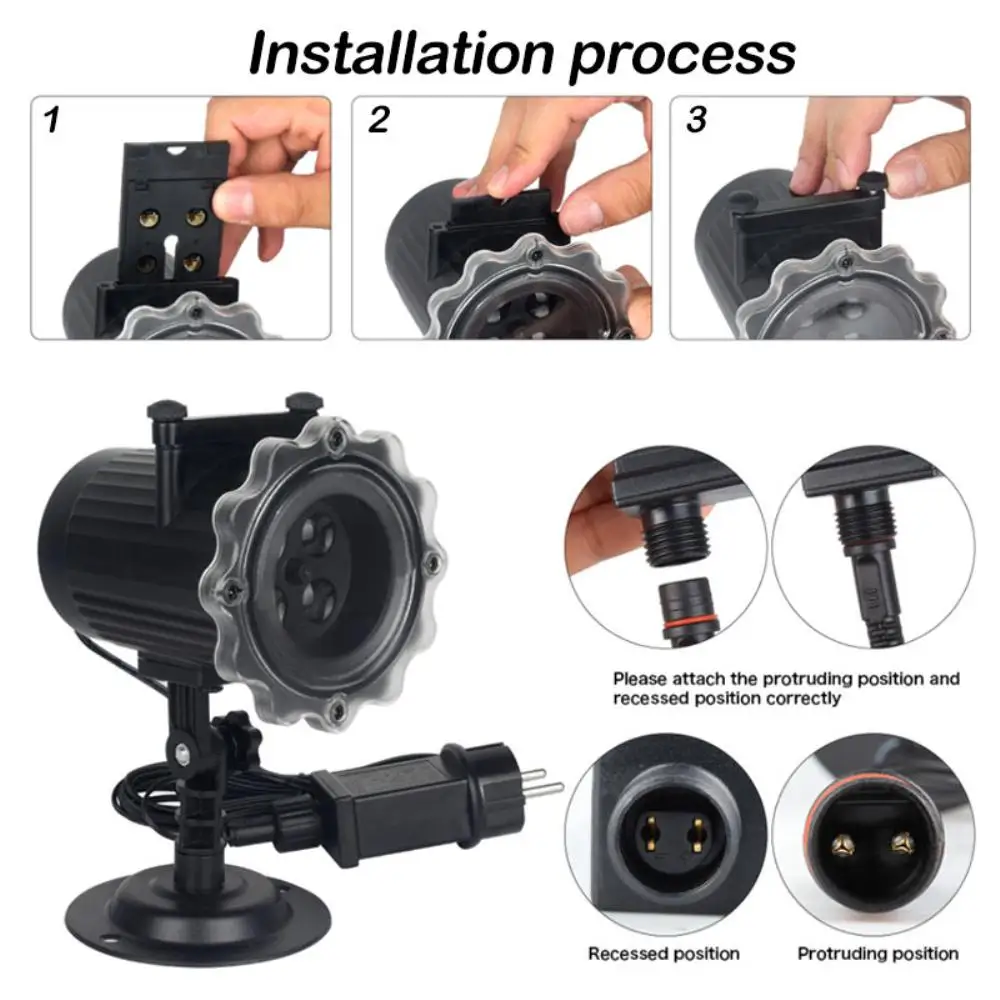 Installation process

1

2

3

Please attach the protruding position and recessed position correctly

Recessed position

Protruding position