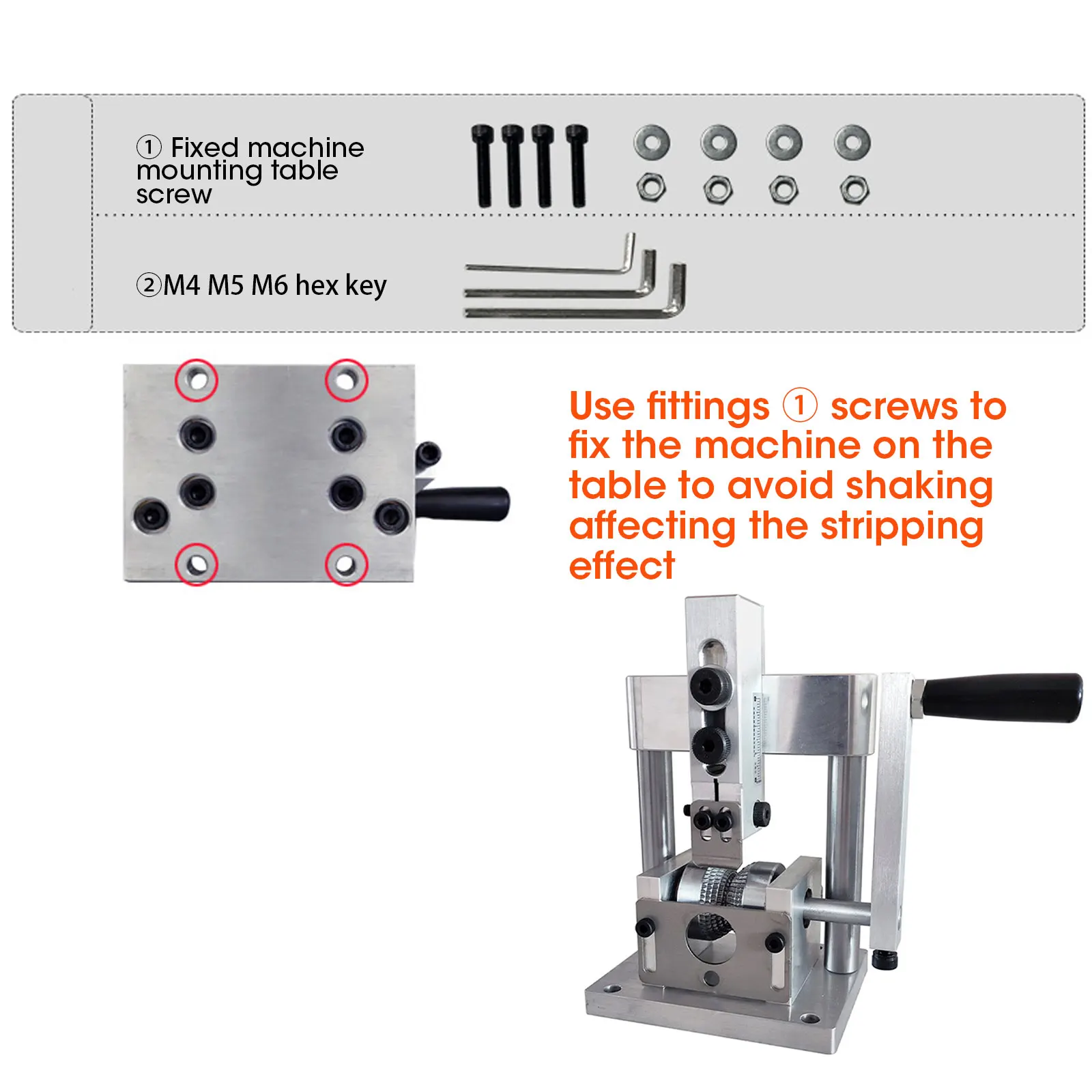 ① Fixed machine mounting table screw

②M4 M5 M6 hex key

Use fittings ① screws to fix the machine on the table to avoid shaking affecting the stripping effect