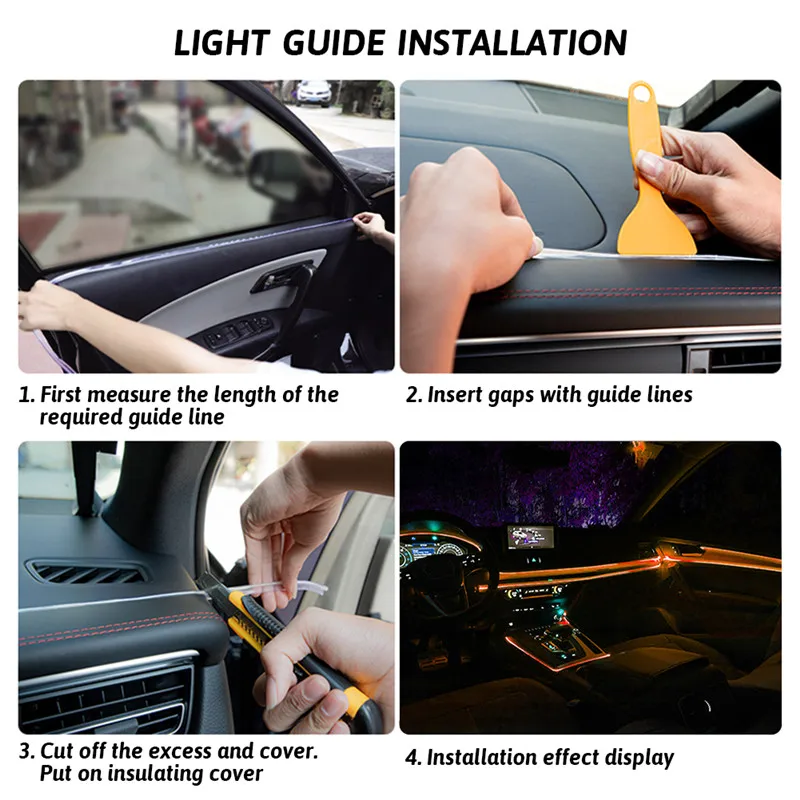 LIGHT GUIDE INSTALLATION

1. First measure the length of the required guide line

2. Insert gaps with guide lines

3. Cut off the excess and cover. Put on insulating cover

4. Installation effect display