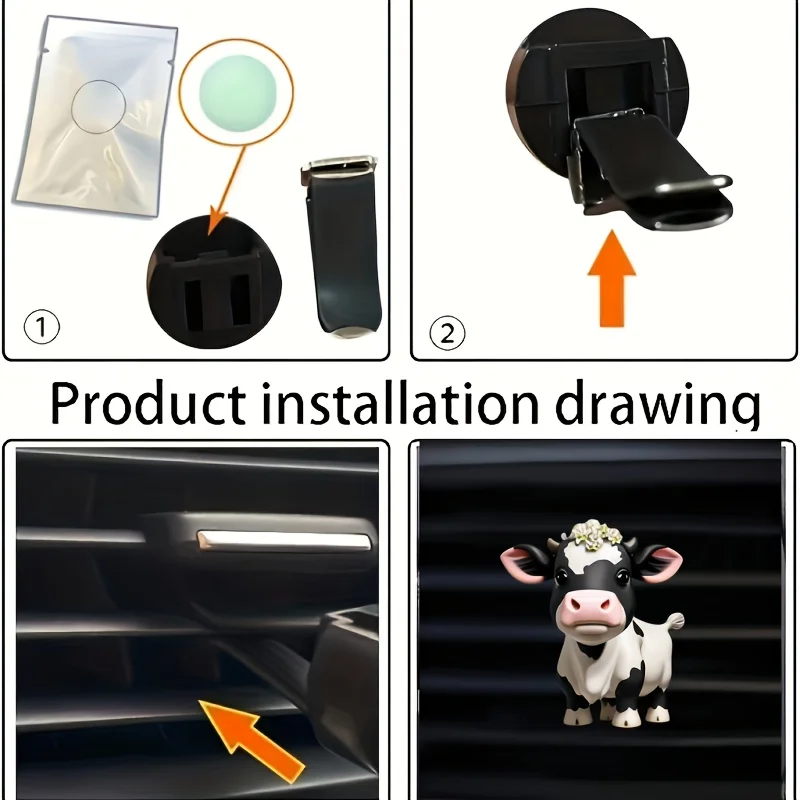 ①

②

Product installation drawing