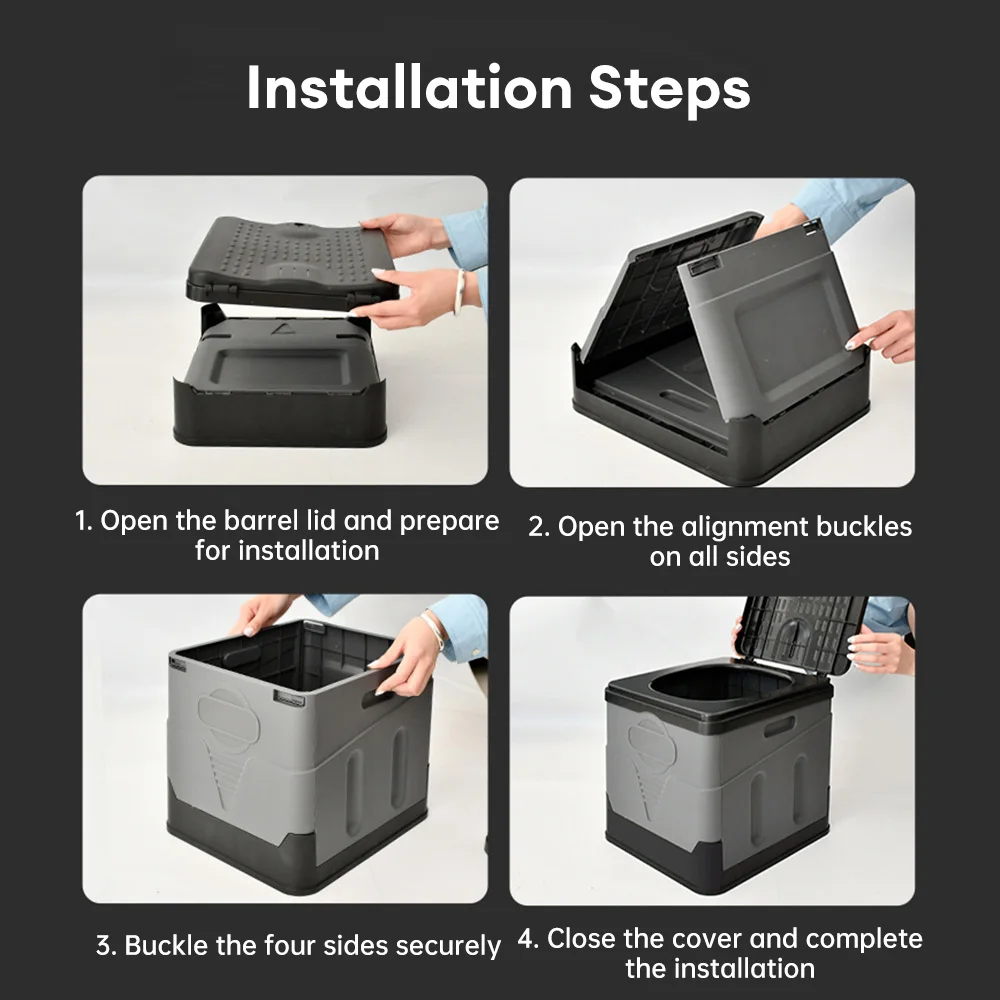 Installation Steps

1. Open the barrel lid and prepare for installation

2. Open the alignment buckles on all sides

3. Buckle the four sides securely

4. Close the cover and complete the installation