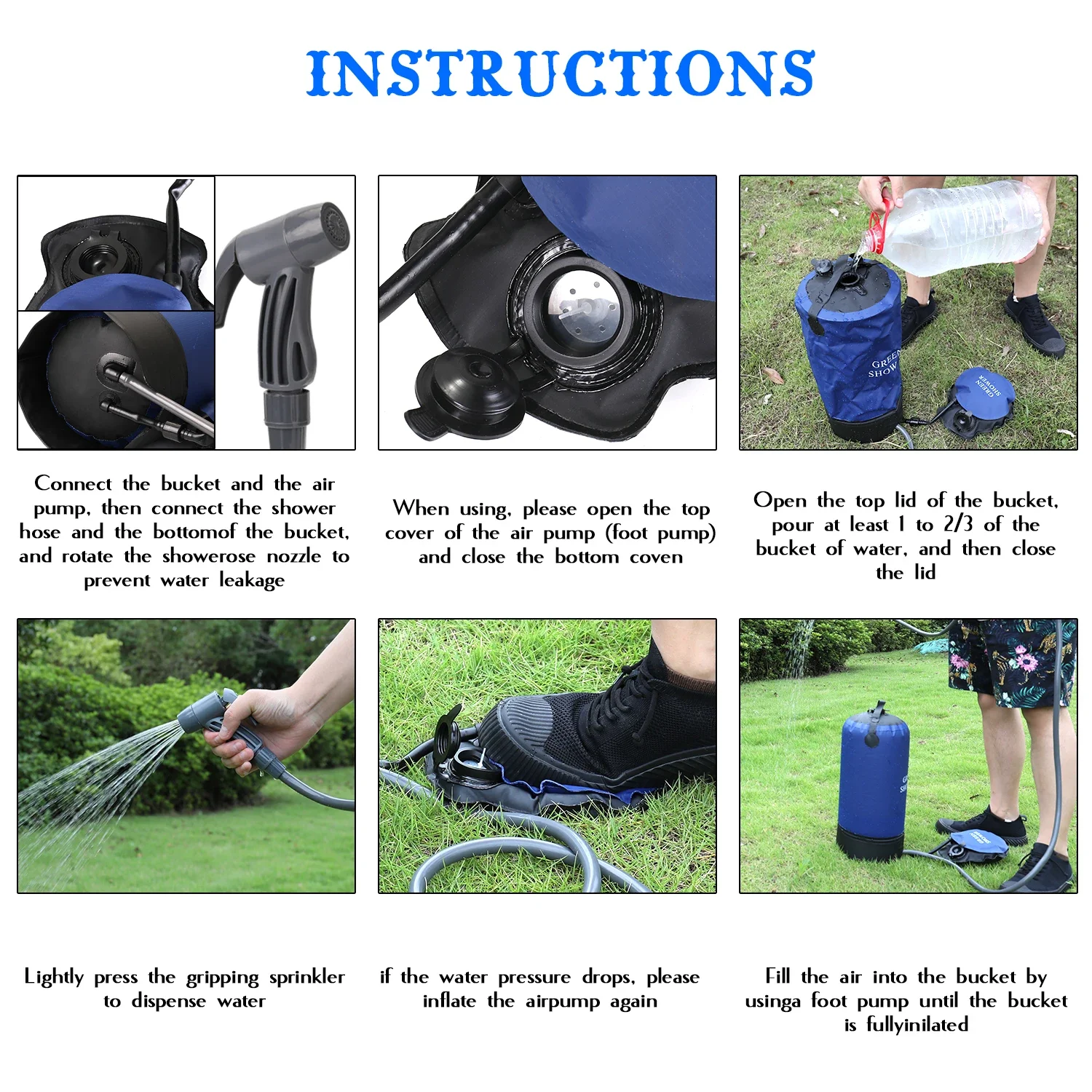 INSTRUCTIONS

GREEN SHOW

GREEN SHOWER

Connect the bucket and the air pump, then connect the shower hose and the bottomof the bucket, and rotate the showerose nozzle to prevent water leakage

When using, please open the top cover of the air pump (foot pump) and close the bottom coven

Open the top lid of the bucket, pour at least 1 to 2/3 of the bucket of water, and then close the lid

Lightly press the gripping sprinkler to dispense water

if the water pressure drops, please inflate the airpump again

Fill the air into the bucket by usinga foot pump until the bucket is fullyinilated