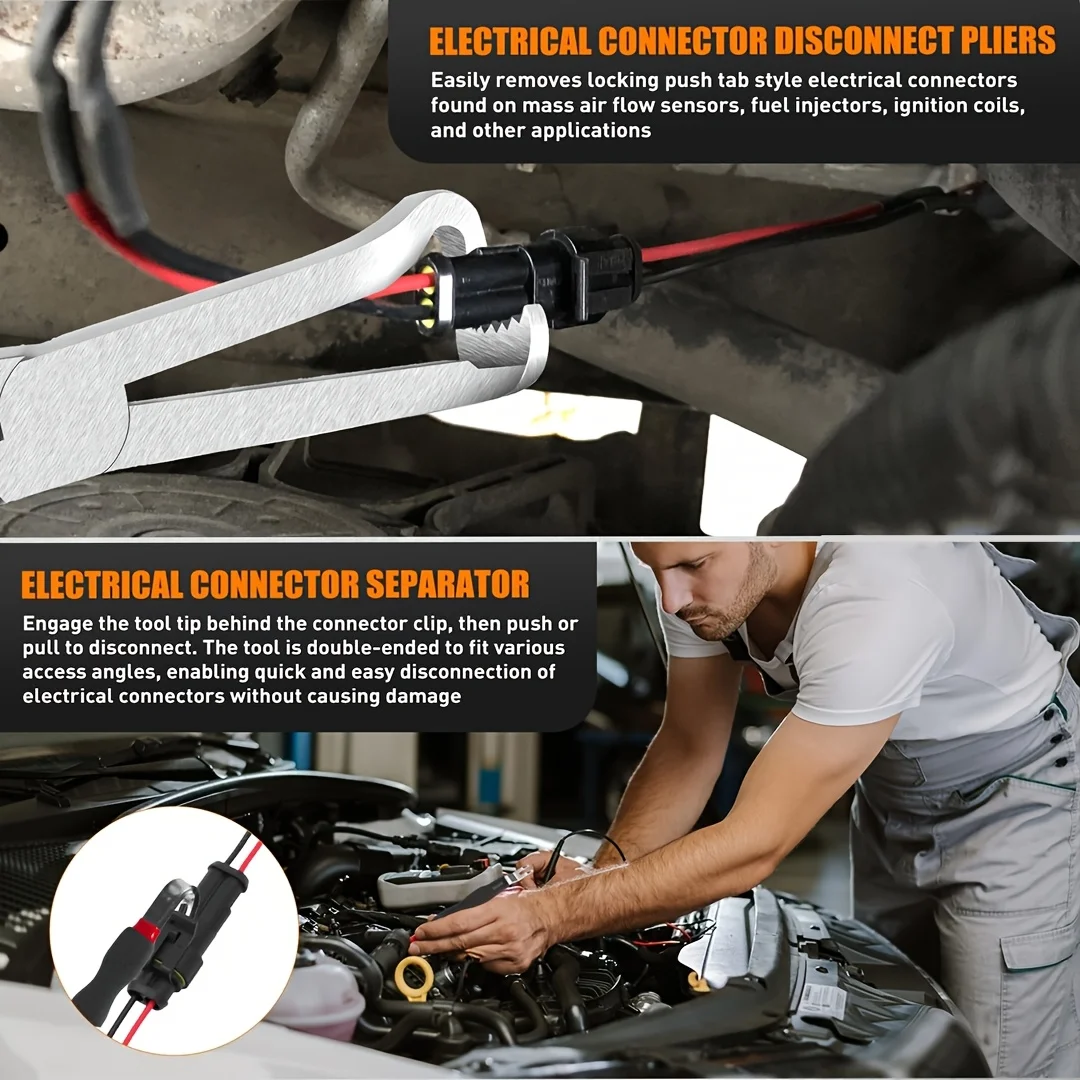 ELECTRICAL CONNECTOR DISCONNECT PLIERS
Easily removes locking push tab style electrical connectors found on mass air flow sensors, fuel injectors, ignition coils, and other applications

ELECTRICAL CONNECTOR SEPARATOR
Engage the tool tip behind the connector clip, then push or pull to disconnect. The tool is double-ended to fit various access angles, enabling quick and easy disconnection of electrical connectors without causing damage