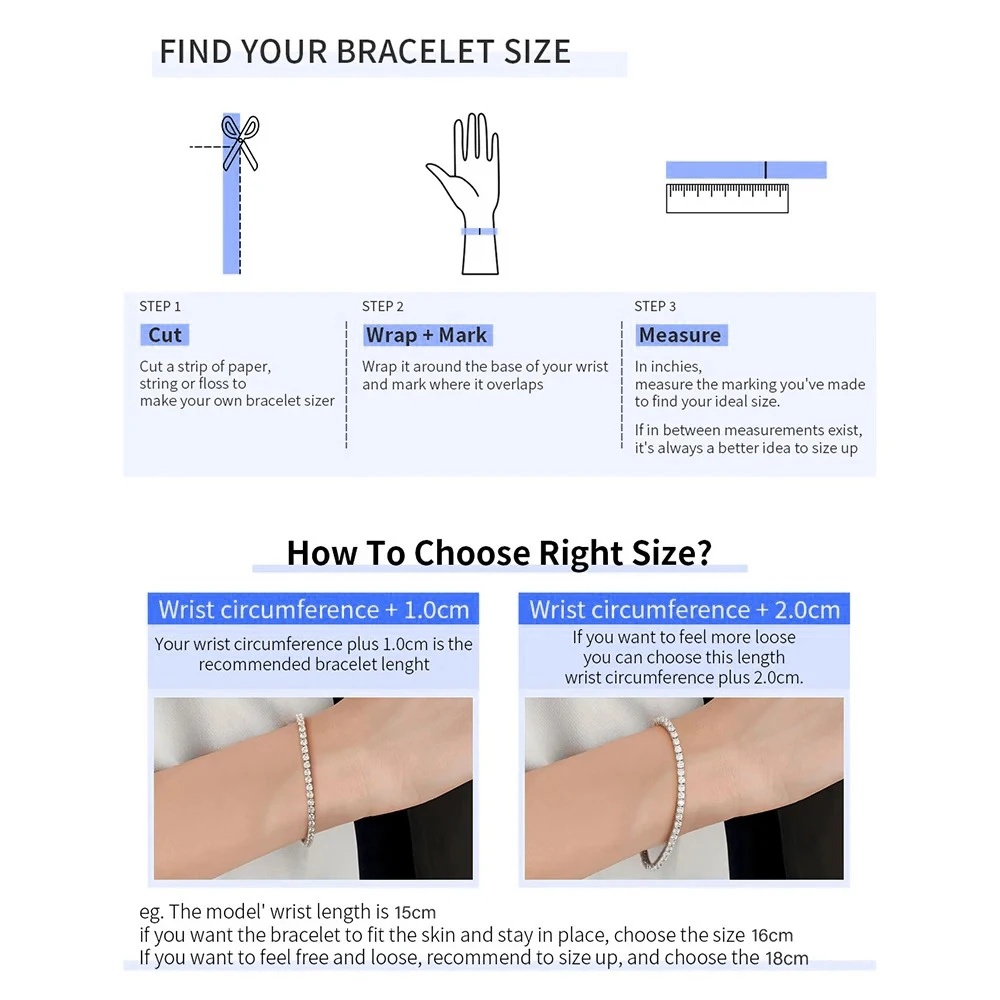 FIND YOUR BRACELET SIZE

STEP 1
Cut
Cut a strip of paper, string or floss to make your own bracelet sizer

STEP 2
Wrap + Mark
Wrap it around the base of your wrist and mark where it overlaps

STEP 3
Measure
In inchies, measure the marking you've made to find your ideal size.

If in between measurements exist, it's always a better idea to size up

How To Choose Right Size?

Wrist circumference + 1.0cm
Your wrist circumference plus 1.0cm is the recommended bracelet lenght

Wrist circumference + 2.0cm
If you want to feel more loose you can choose this length wrist circumference plus 2.0cm.

eg. The model' wrist length is 15cm
if you want the bracelet to fit the skin and stay in place, choose the size 16cm
If you want to feel free and loose, recommend to size up, and choose the 18cm