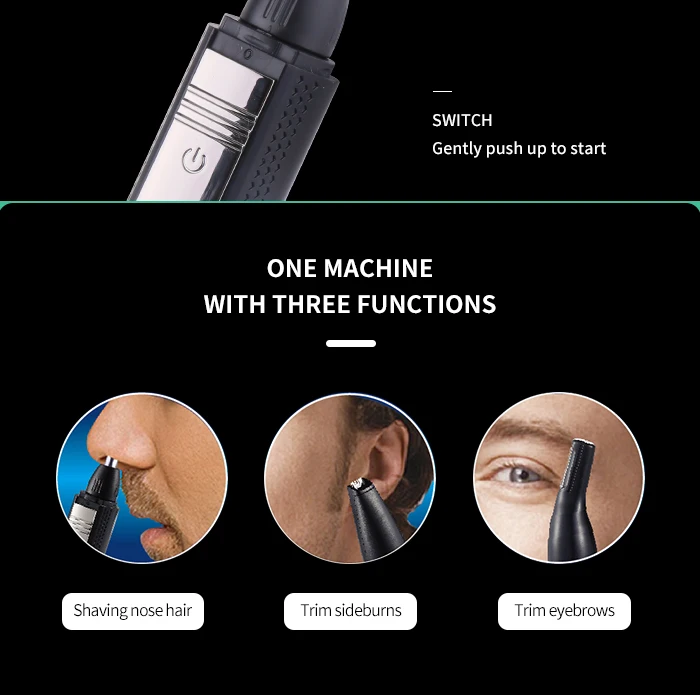 SWITCH
Gently push up to start

ONE MACHINE
WITH THREE FUNCTIONS

Shaving nose hair

Trim sideburns

Trim eyebrows