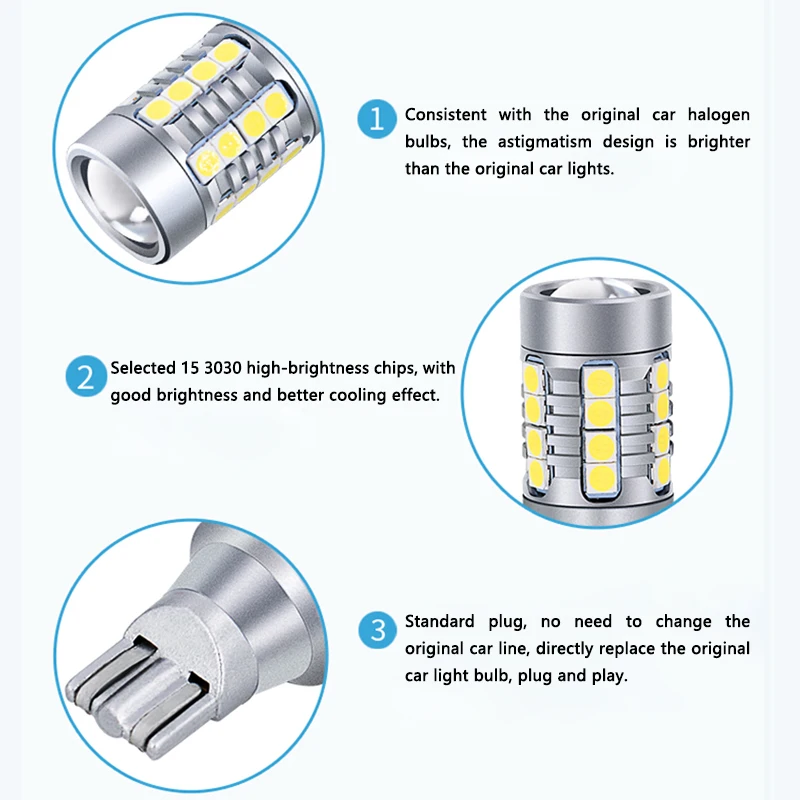 1 Consistent with the original car halogen bulbs, the astigmatism design is brighter than the original car lights.

2 Selected 15 3030 high-brightness chips, with good brightness and better cooling effect.

3 Standard plug, no need to change the original car line, directly replace the original car light bulb, plug and play.